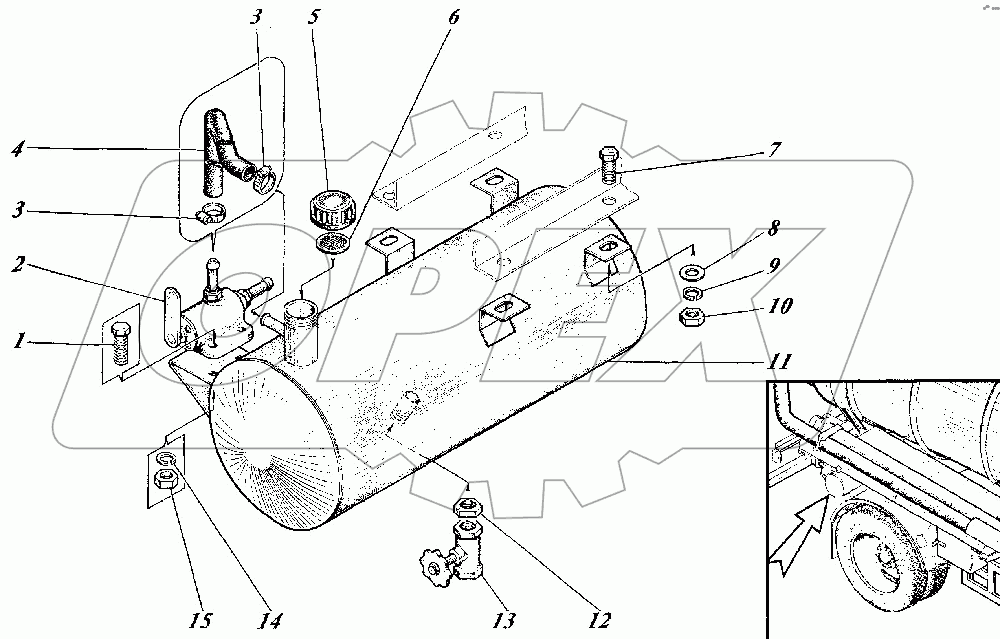 3
5
6
4
7
3
8
2
9
10
1
11
15
14
13
12
OPEX