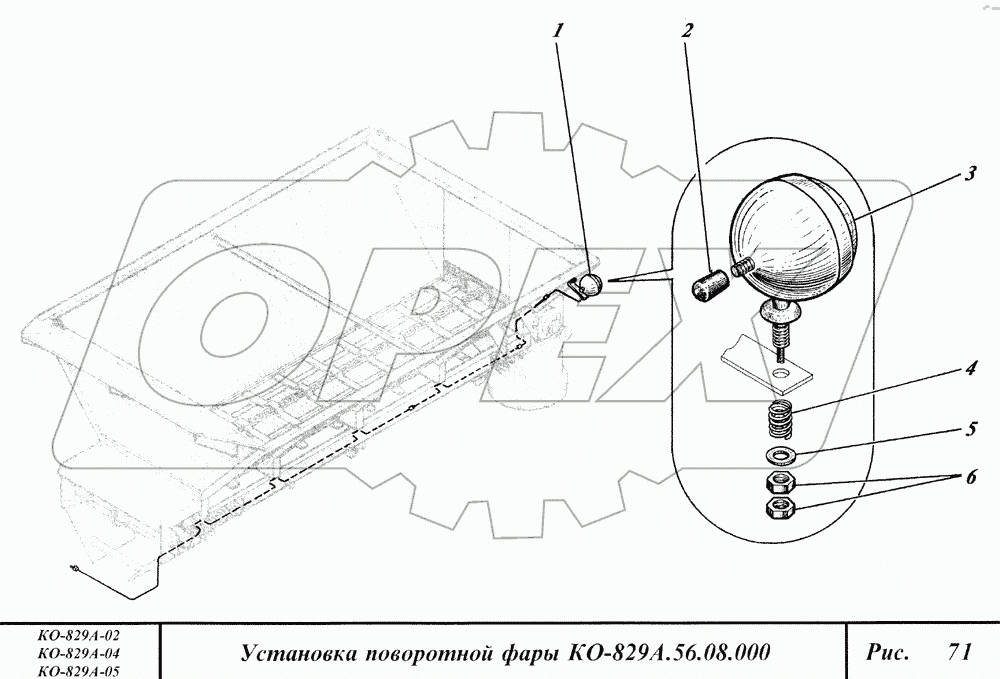 1
2
3
4
5
6
OPEX

КО-829А-02
КО-829А-04
КО-829А-05

Установка поворотной фары КО-829А.56.08.000

Рис. 71