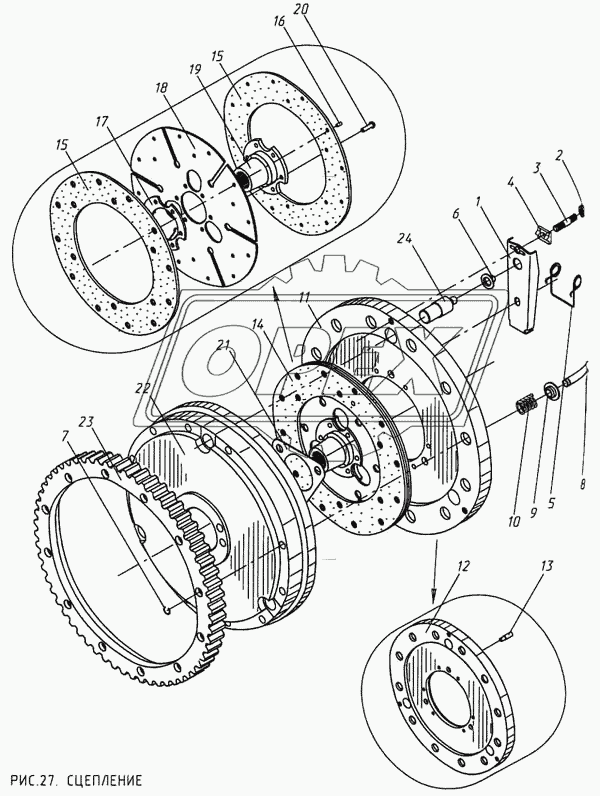 20
16
15
19
18
17
15
2
3
4
1
6
24
11
14
21
22
23
7
10
9
5
8
12
13
OPEX
РИС.27. СЦЕПЛЕНИЕ