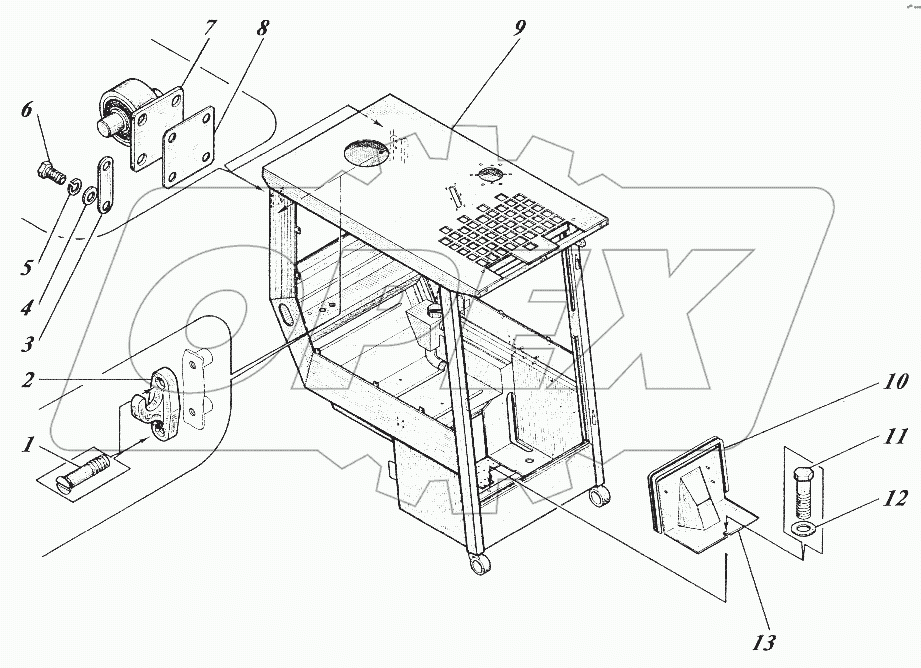 7
8
9
6
5
4
3
2
1
10
11
12
13
OPEX