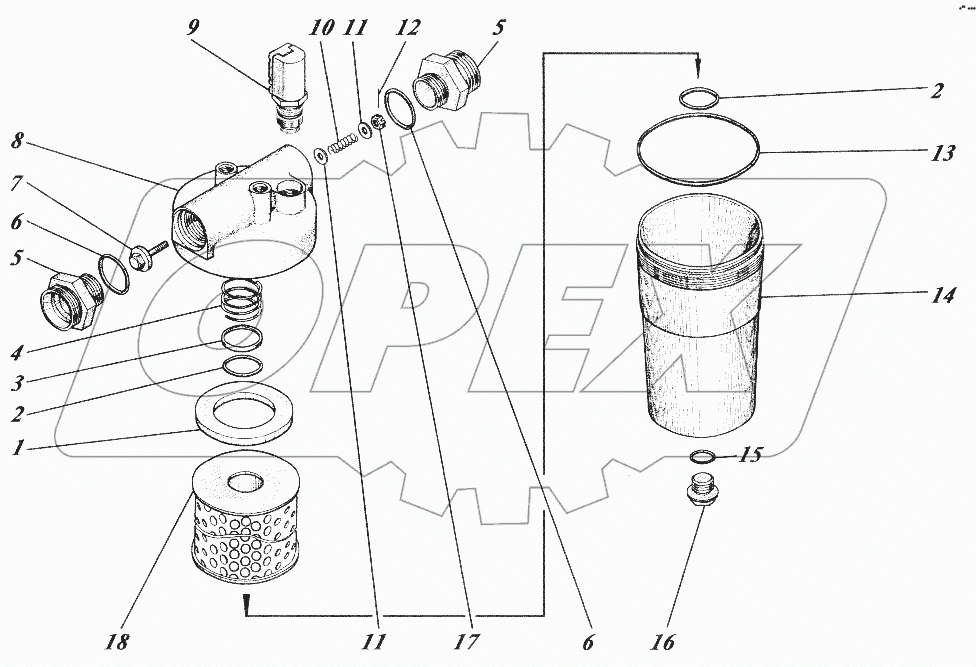 9
10
11
12
5
2
13
8
7
6
5
14
4
3
2
1
15
18
11
17
6
16
OPEX