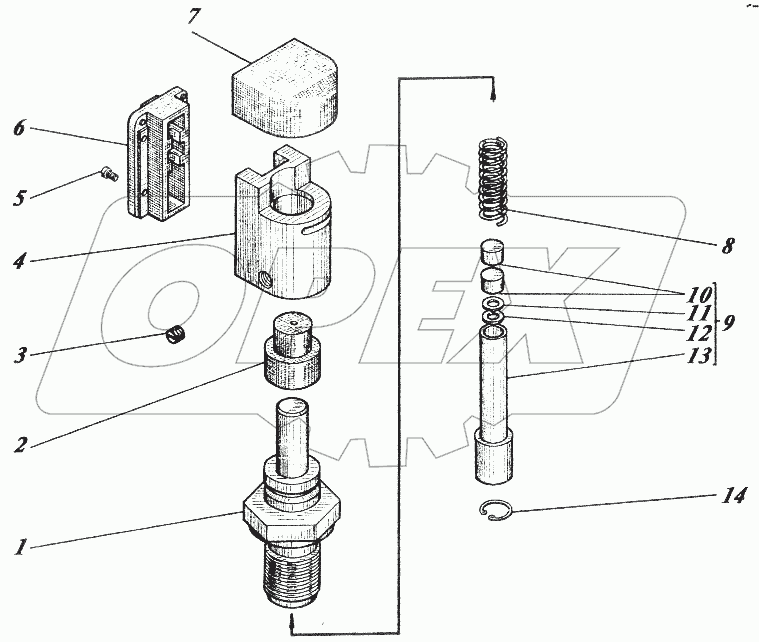 7
6
5
4
3
2
1
8
10
11
12
13
9
14
OPEX