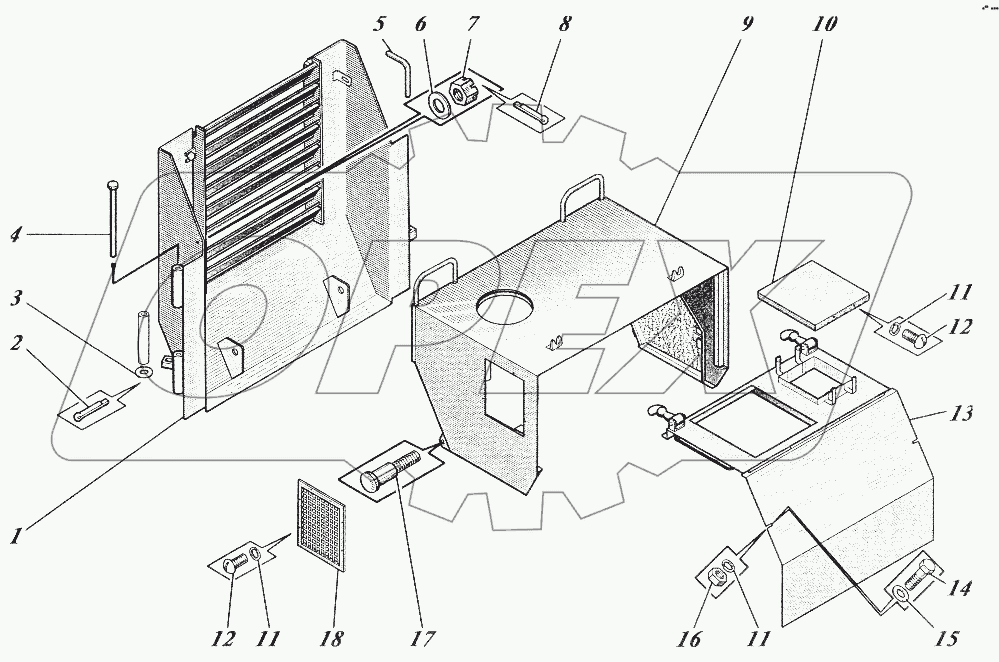 5 6 7 8 9 10
4
3
2
11
12
13
1
12 11 18 17 16 11 15 14
OPEX