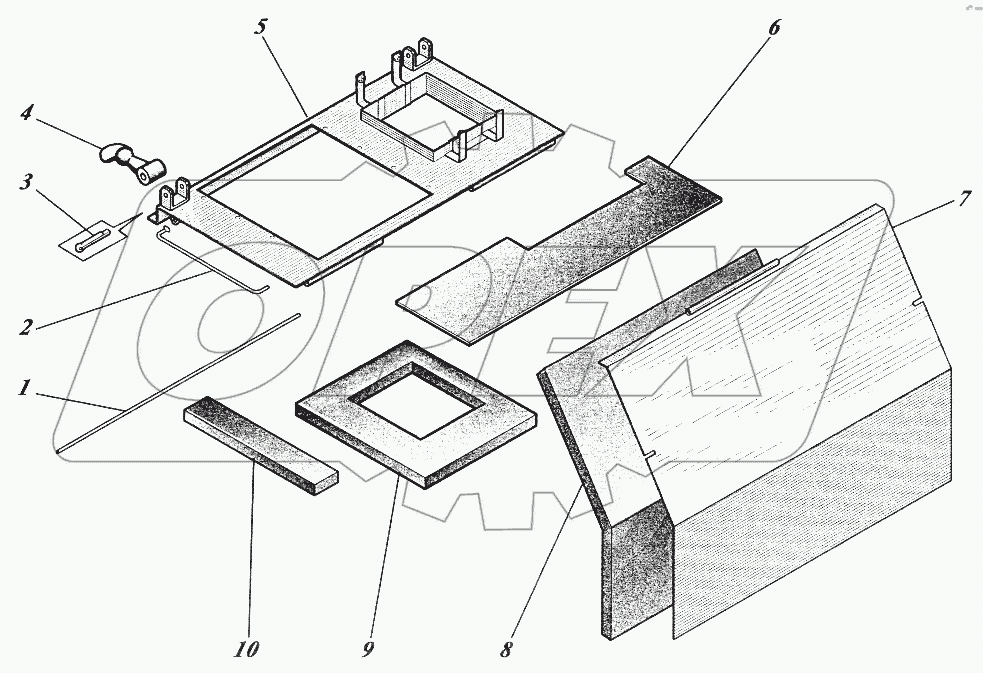 5
6
4
3
7
2
1
10
9
8
OPEX