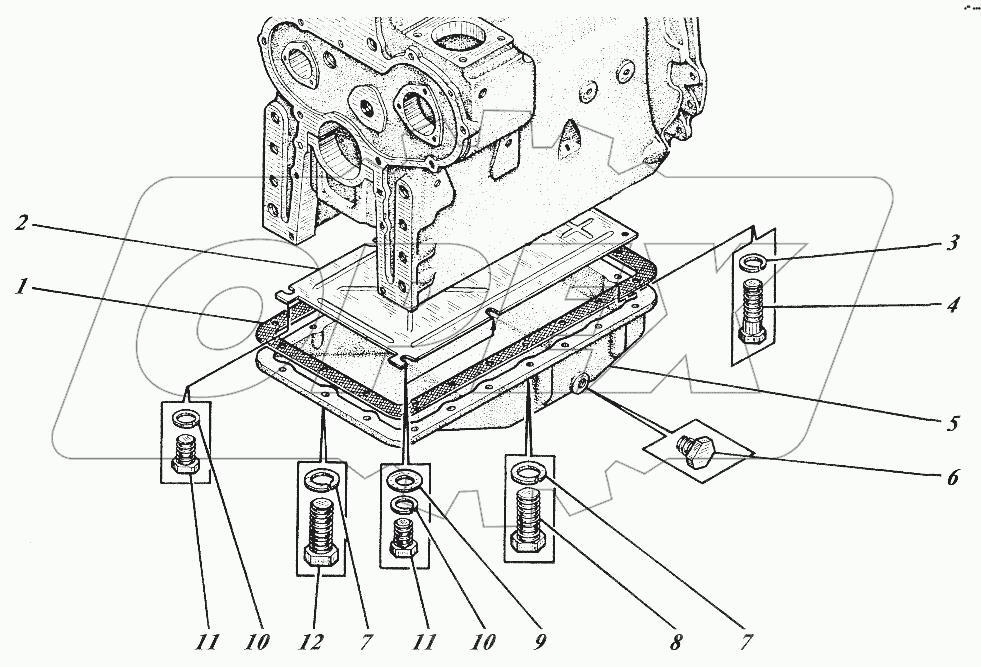 2
1
3
4
5
6
11 10 12 7 11 10 9 8 7