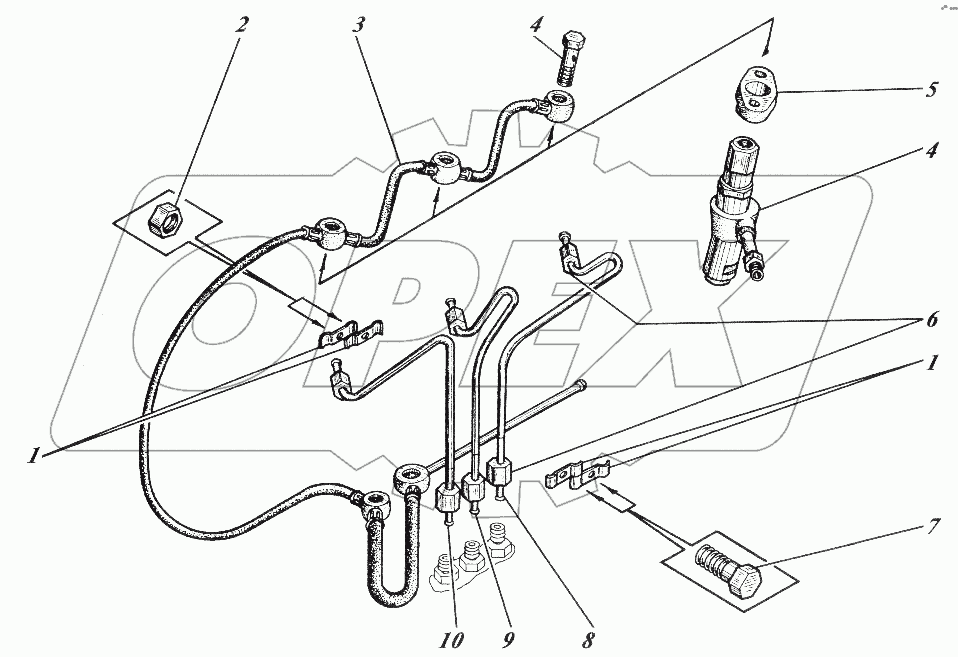 2
3
4
5
4
6
1
1
7
10
9
8
OPEX