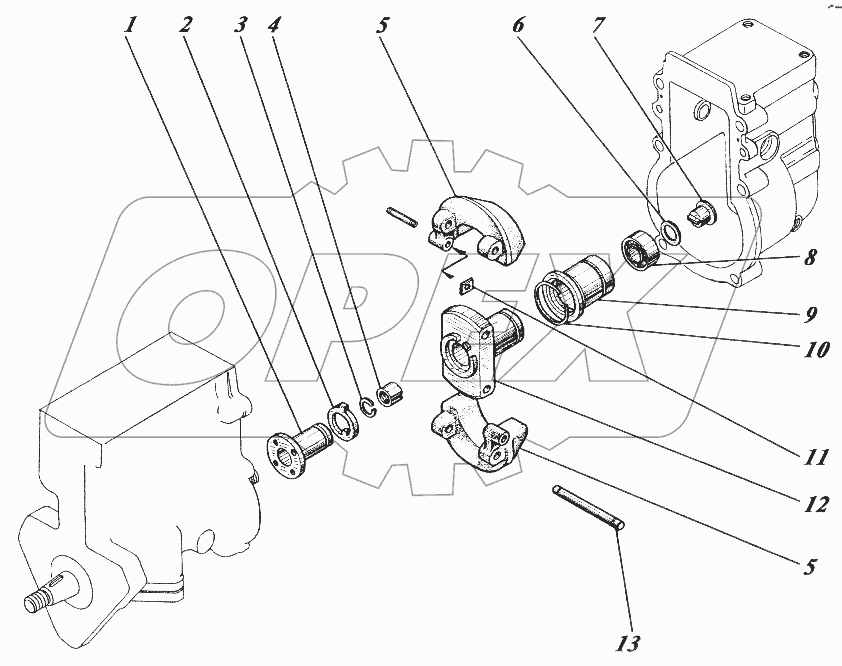 1
2
3
4
5
6
7
8
9
10
11
12
5
13
OPEX