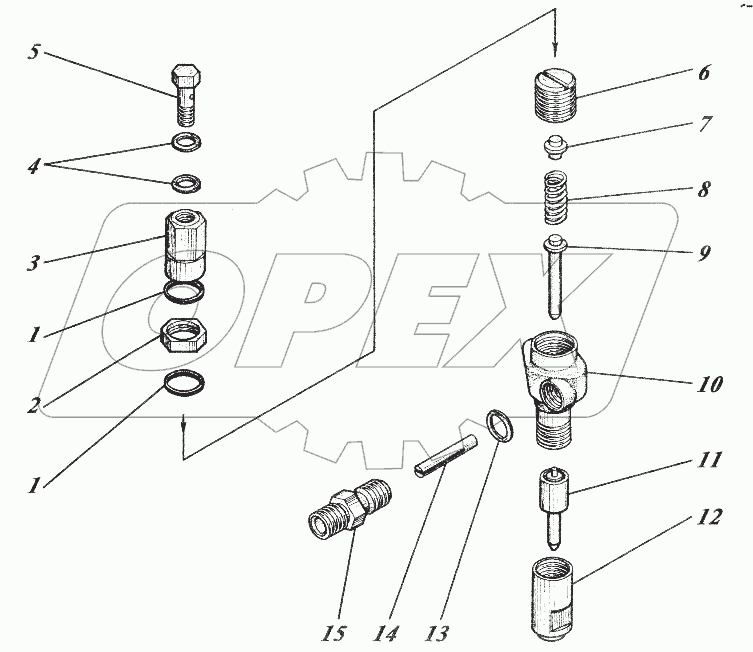 5
4
3
1
2
1
6
7
8
9
10
11
12
15
14
13
OPEX