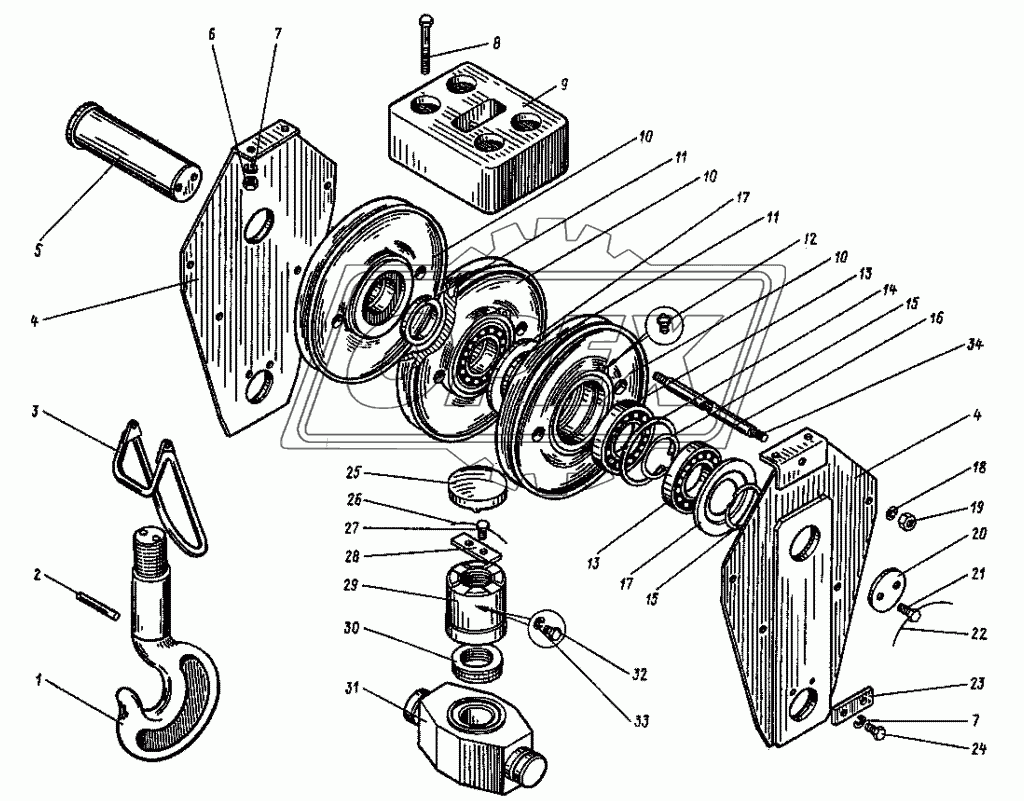 6
7
8
9
10
11
10
17
11
12
10
13
14
15
16
34
5
4
3
2
1
25
26
27
28
29
30
31
32
33
13
17
15
4
18
19
20
21
22
23
7
24