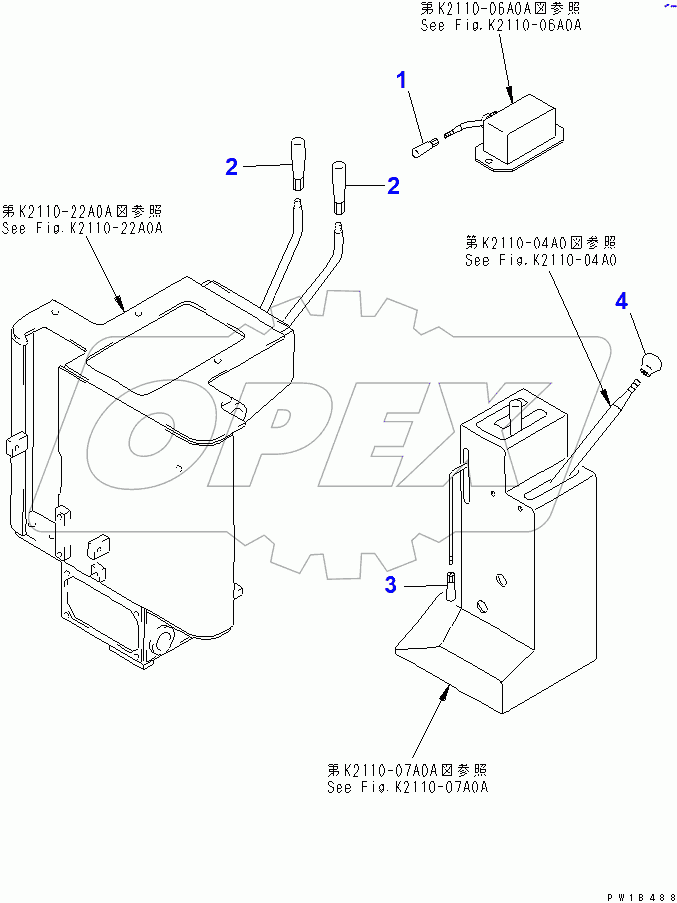 第K2110-06A0A図参照
See Fig.K2110-06A0A

1

2

2

第K2110-22A0A図参照
See Fig.K2110-22A0A

第K2110-04A0図参照
See Fig.K2110-04A0

4

OPEX

3

第K2110-07A0A図参照
See Fig.K2110-07A0A

PW1B488