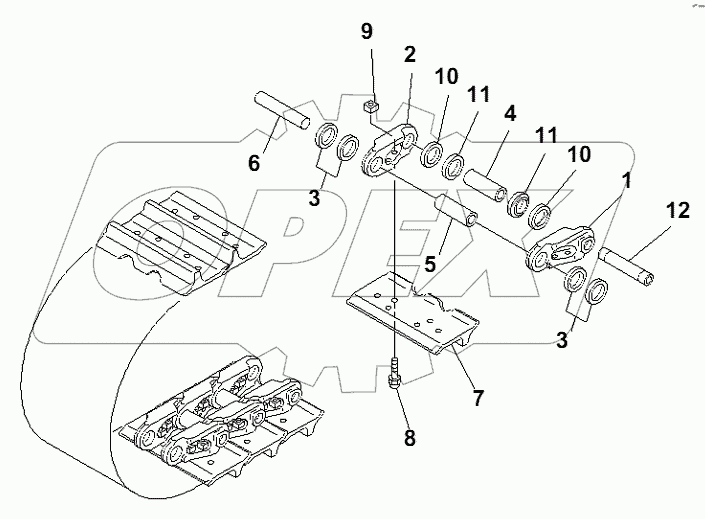 9
2
10
11
4
11
10
1
12
6
3
5
3
7
8
OPEX