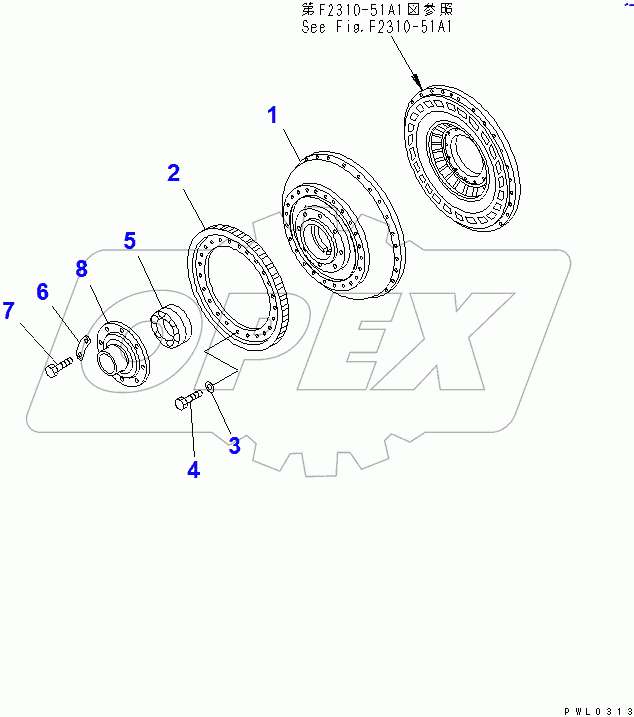 第F2310-51A1図参照
See Fig.F2310-51A1

1
2
5
8
6
7
3
4

OPEX

PWL0313