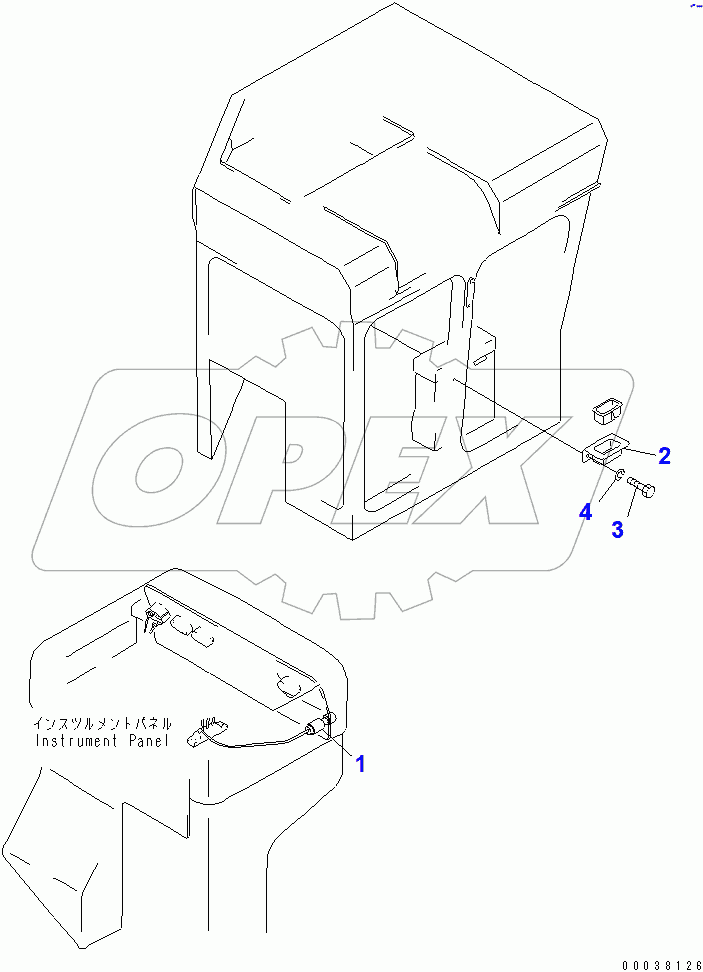 OPEX

2

4

3

インスツルメントパネル
Instrument Panel

1

00038126