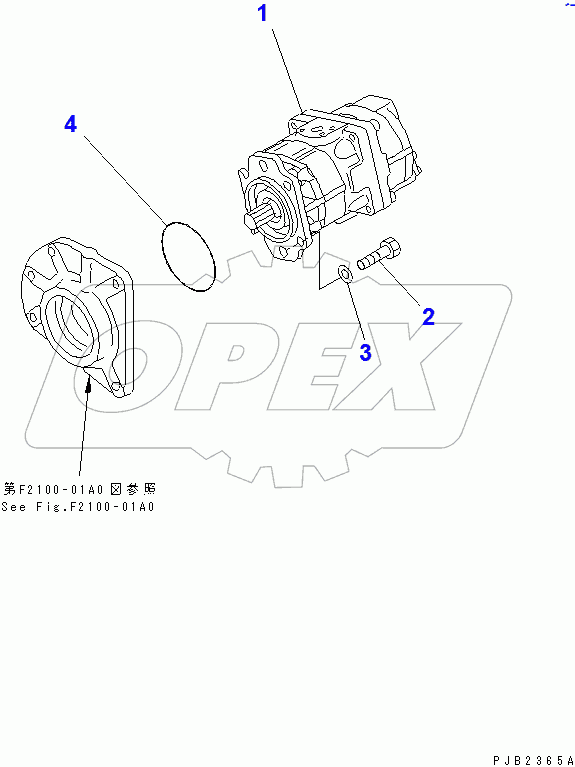 1

4

2

3

OPEX

第F2100-01A0図参照
See Fig.F2100-01A0

PJB2365A