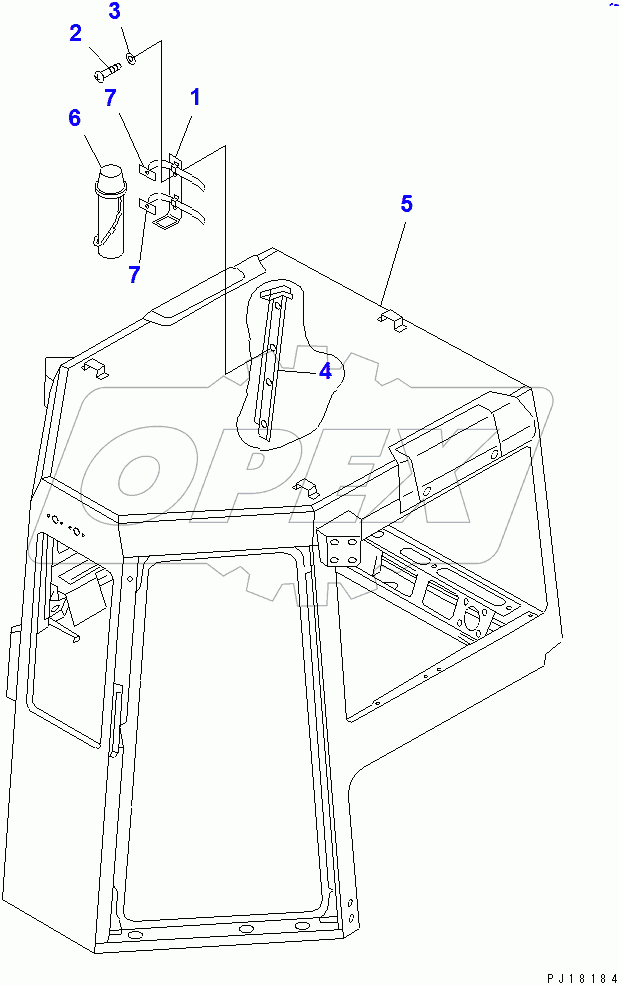 3
2
7
1
6
7
5
4
OPEX
PJ18184