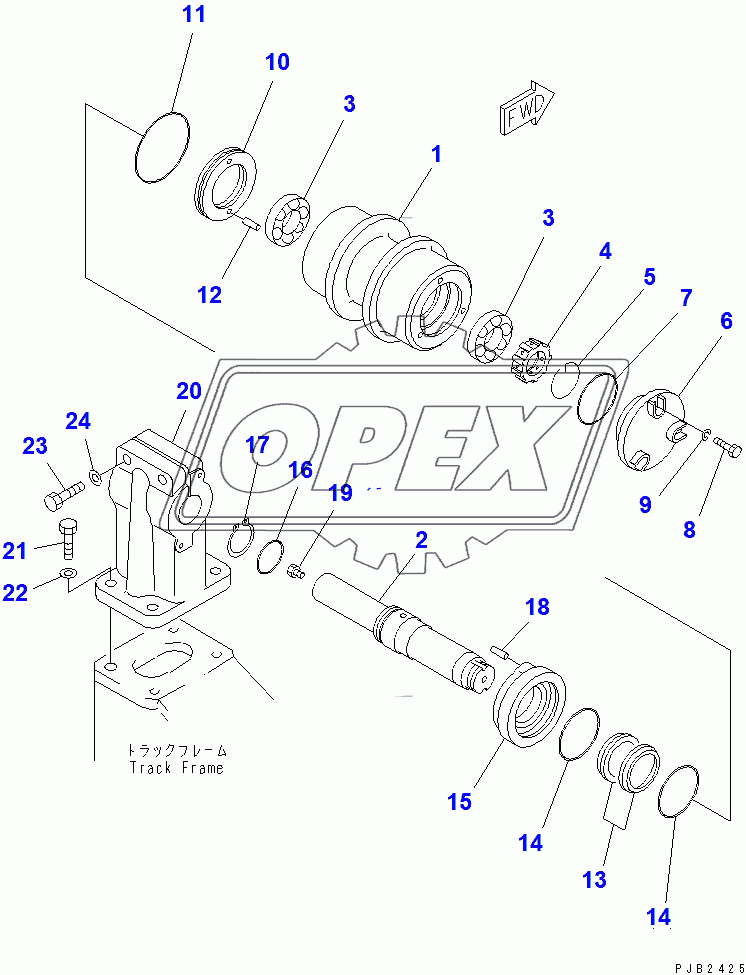 11
10
3
FWD
1
3
4
5
7
6
12
20
24
23
17
16
19
OPEX
9
8
21
22
2
18
トラックフレーム
Track Frame
15
14
13
14
PJB2425