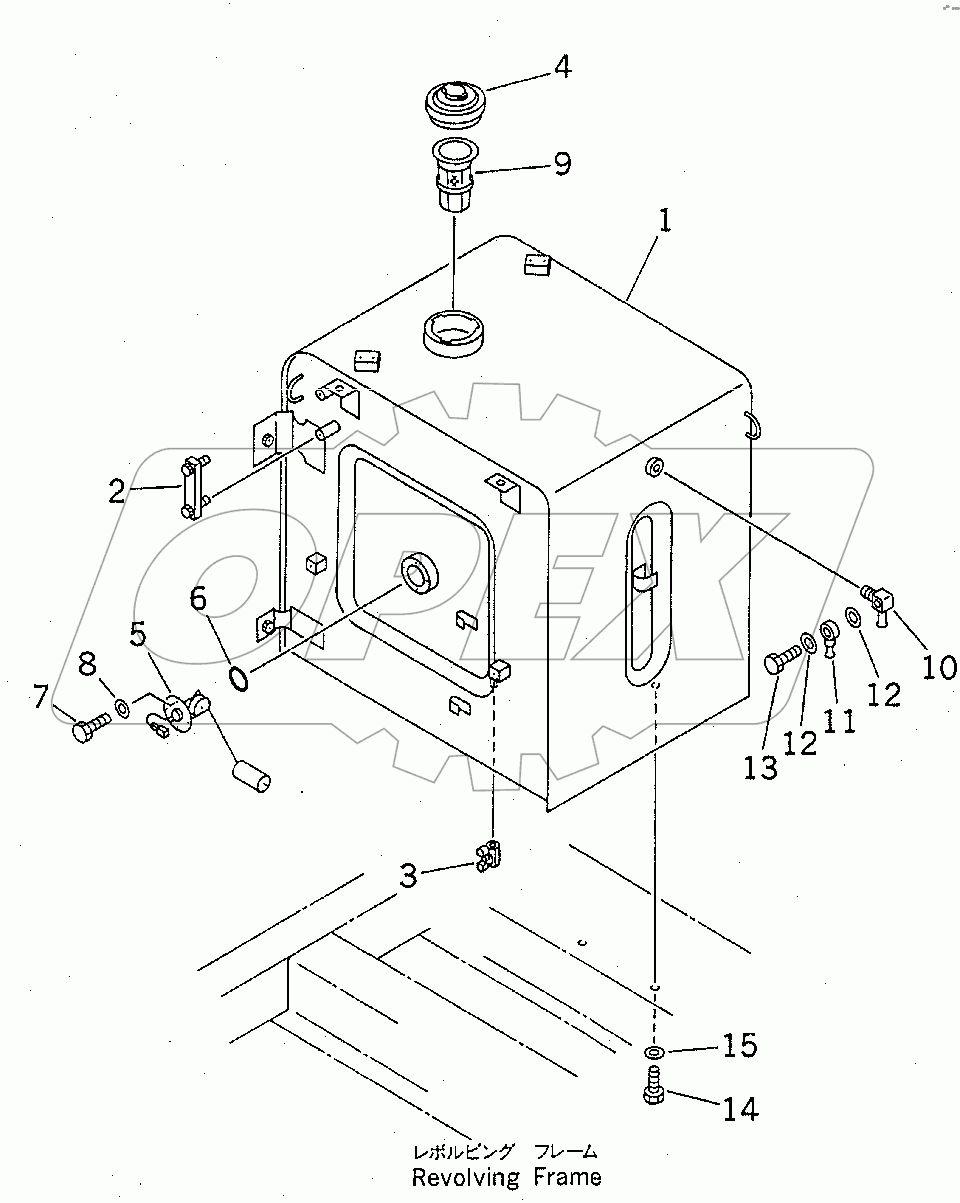 4
9
1
2
6
5
8
7
10
12
11
12
13
3
15
14
OPEX
レボルビング フレーム
Revolving Frame