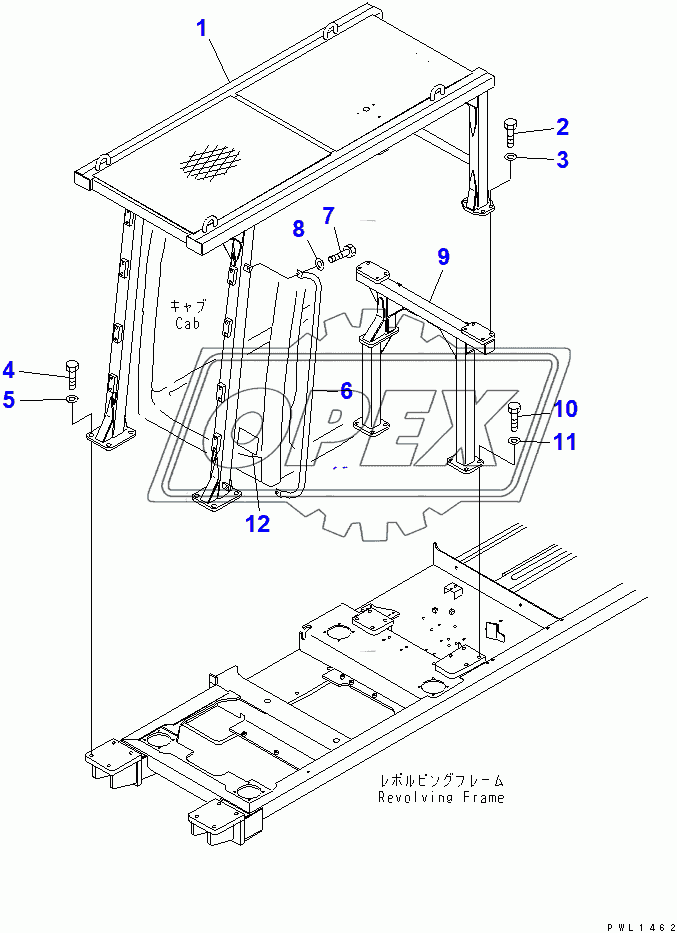 1
2
3
8
7
9
キャブ
Cab
4
5
6
10
11
12
OPEX
レボルビングフレーム
Revolving Frame
PWL1462