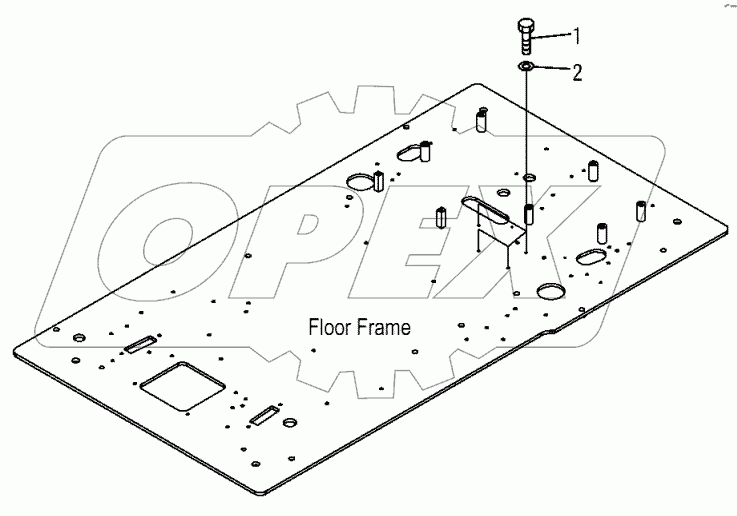 1
2
OPEX
Floor Frame