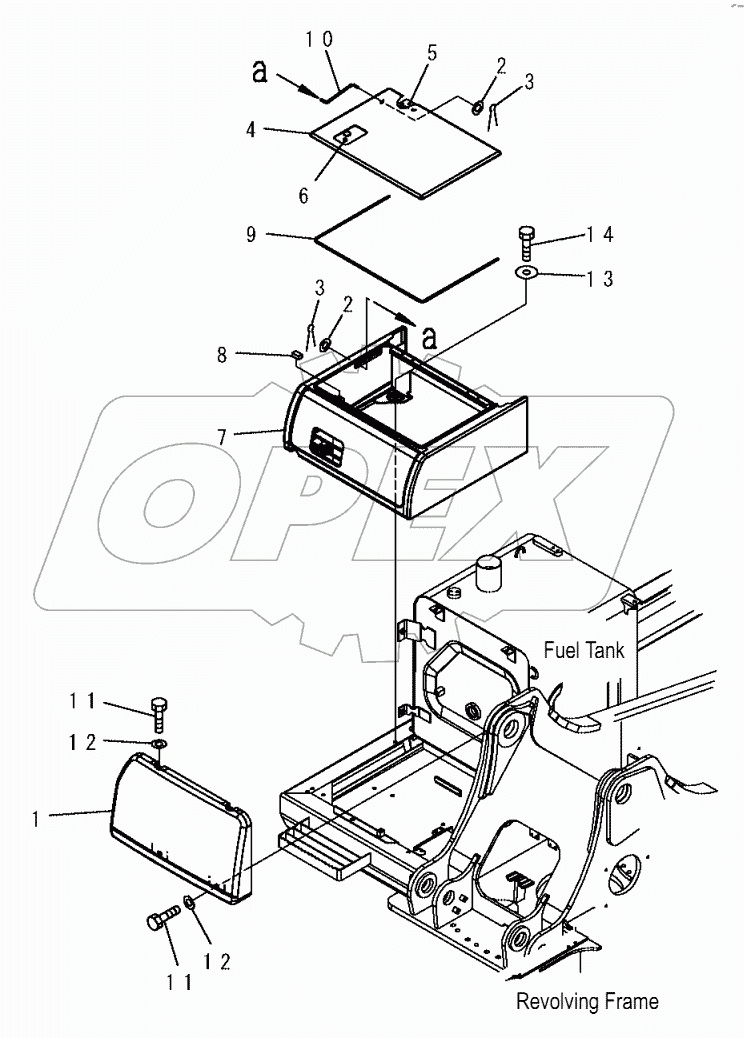 10
a
5
2
3
4
6
9
14
13
3
2
a
8
7
OPEX
Fuel Tank
11
12
1
11
12
Revolving Frame