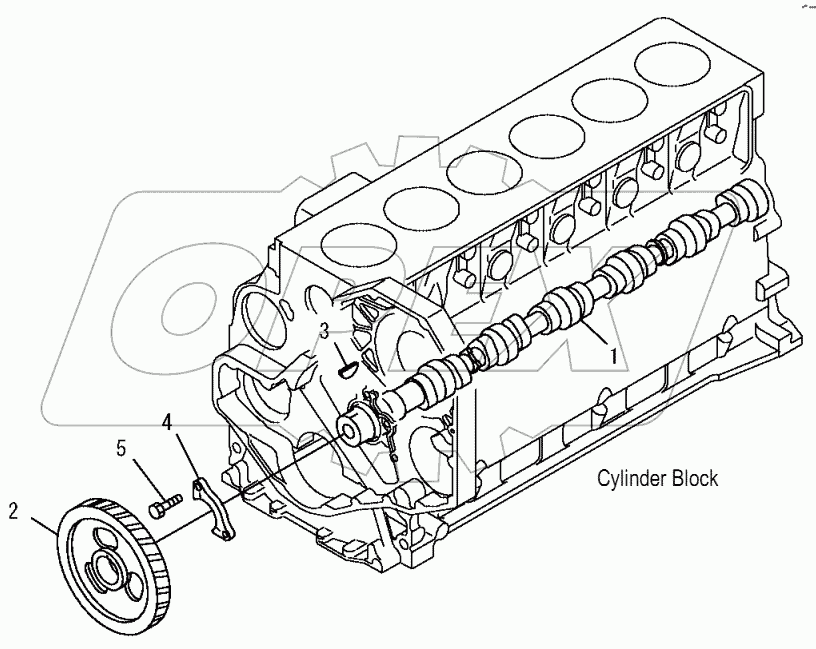 3
1
4
5
2
Cylinder Block