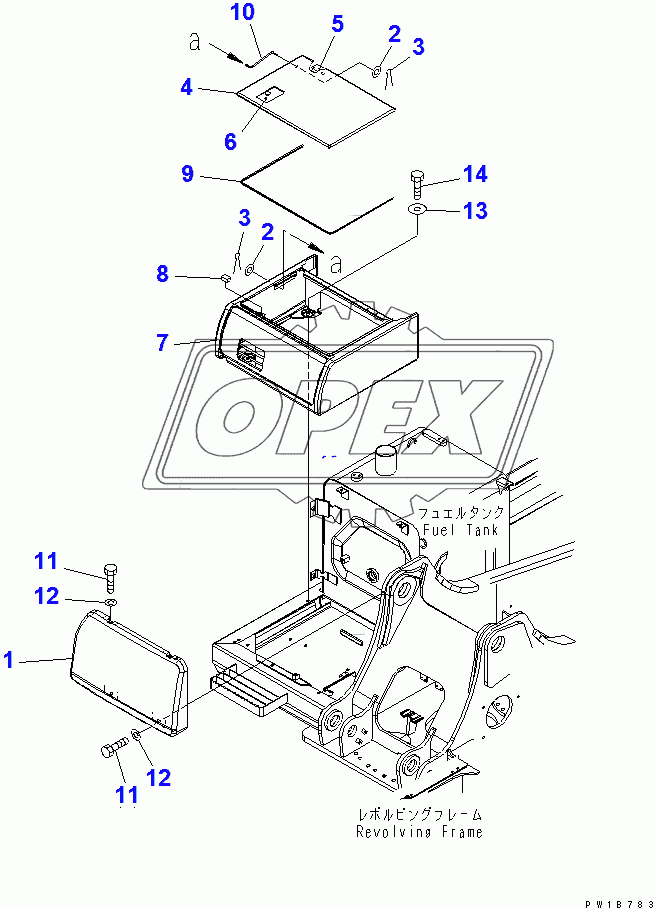 10
a
5
2
3
4
6
9
14
13
3
2
a
8
7
OPEX
フュエルタンク
Fuel Tank
11
12
1
11
12
レボルビングフレーム
Revolving Frame
PW1B783