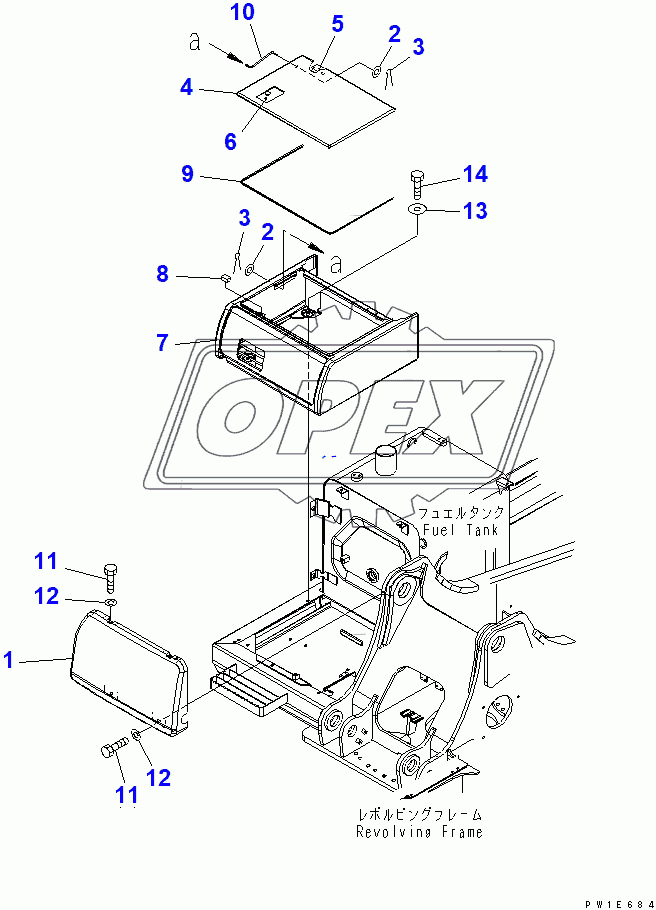 10
a
5
2
3
4
6
9
14
13
3
2
a
8
7
OPEX
フュエルタンク
Fuel Tank
11
12
1
11
12
レボルビングフレーム
Revolving Frame
PW1E684