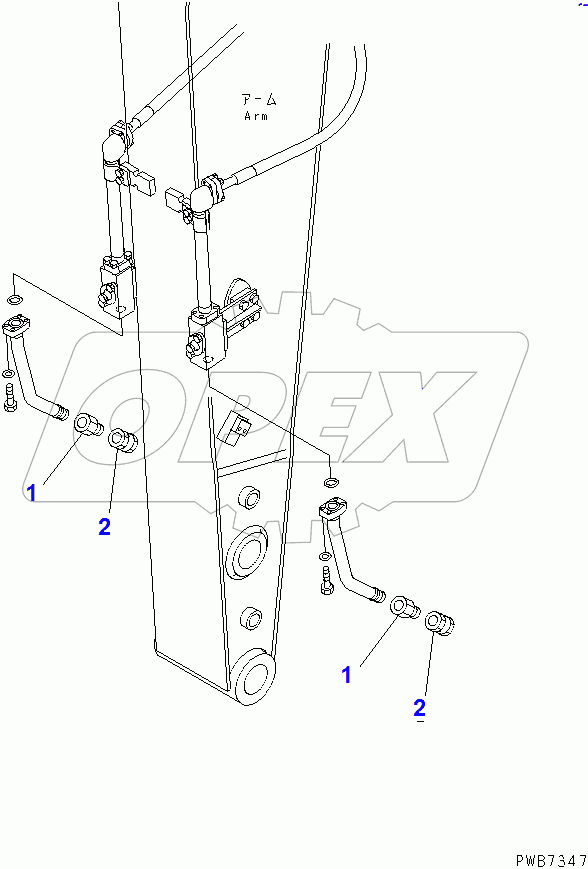 アーム
Arm

OPEX

1

2

1

2

PWB7347