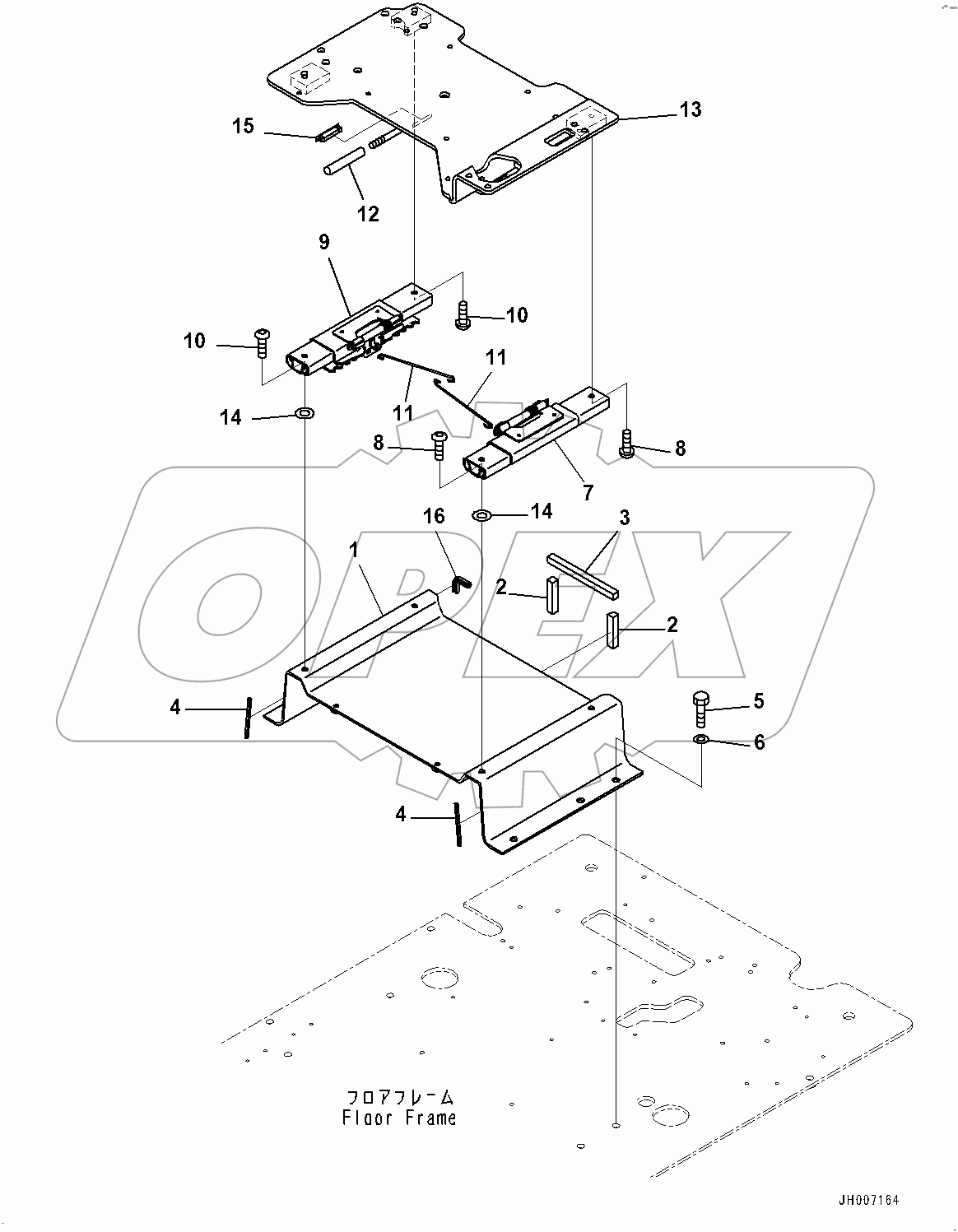 13
15
12
9
10
10
11
11
14
8
8
7
14
16
3
1
2
2
4
5
6
4
OPEX
フロアフレーム
Floor Frame
JH007164