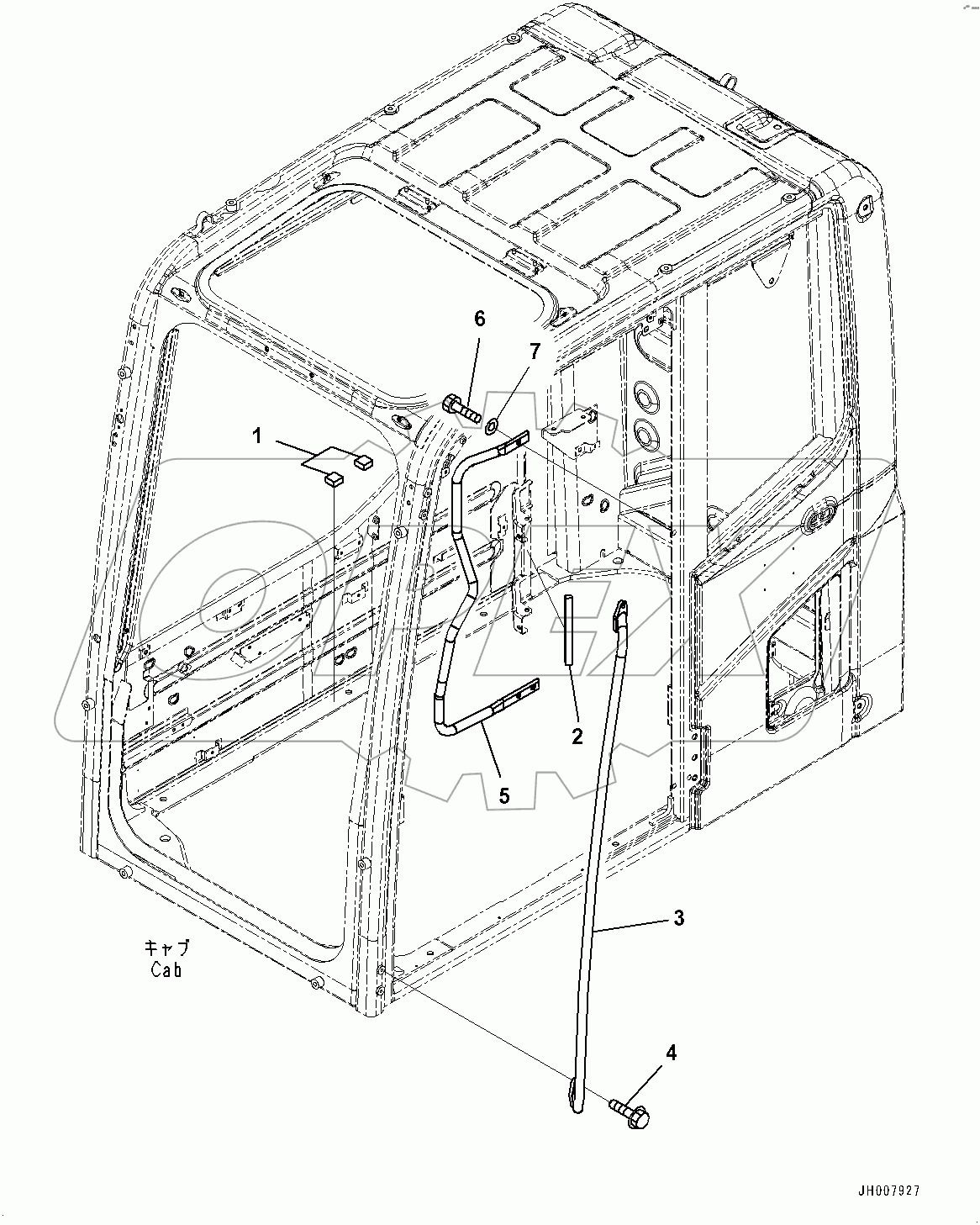 6
7
1
2
5
3
キャブ
Cab
4
JH007927