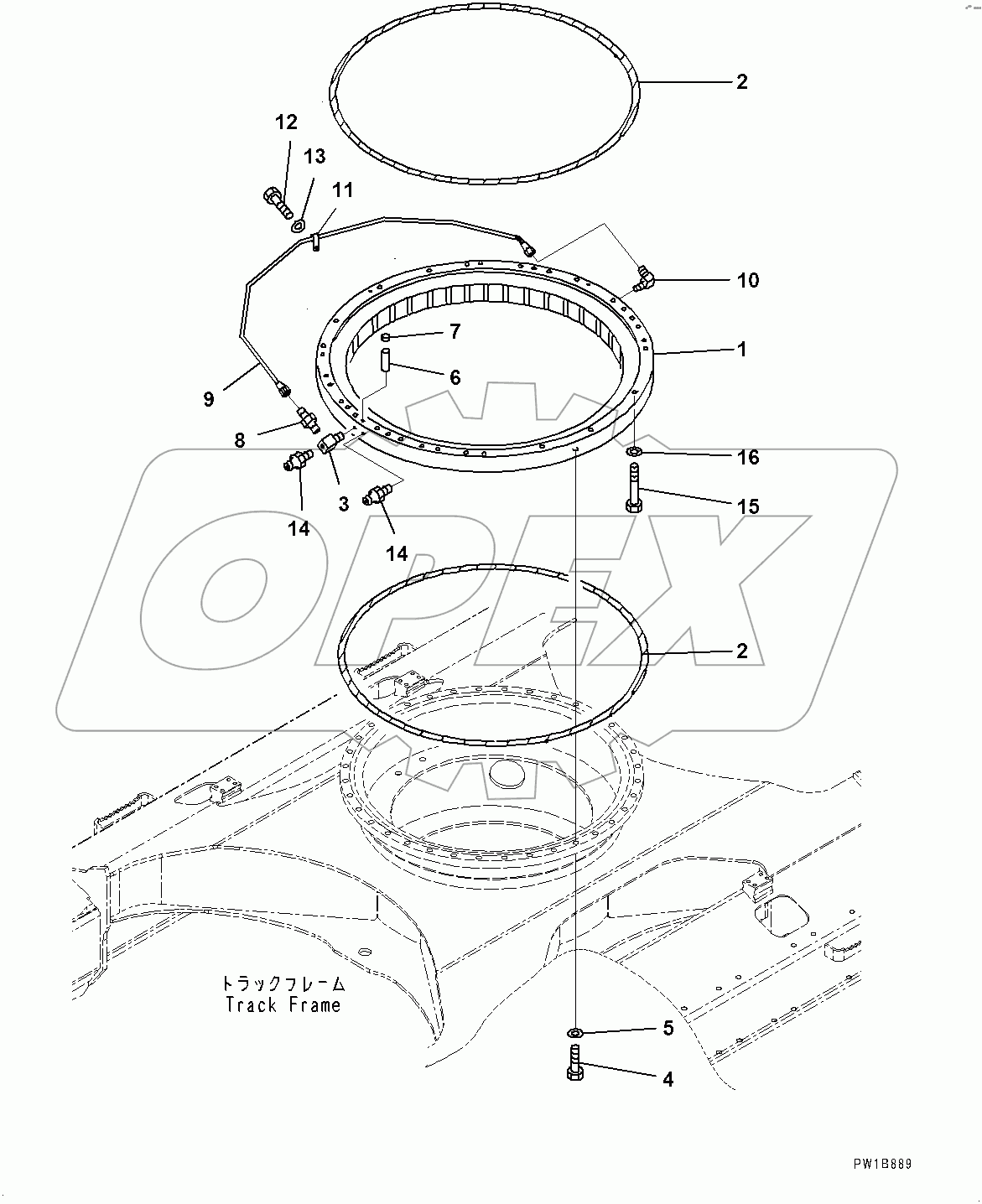 2
12
13
11
10
7
1
6
9
8
16
3
15
14
14
OPEX
2
トラックフレーム
Track Frame
5
4
PW1B889