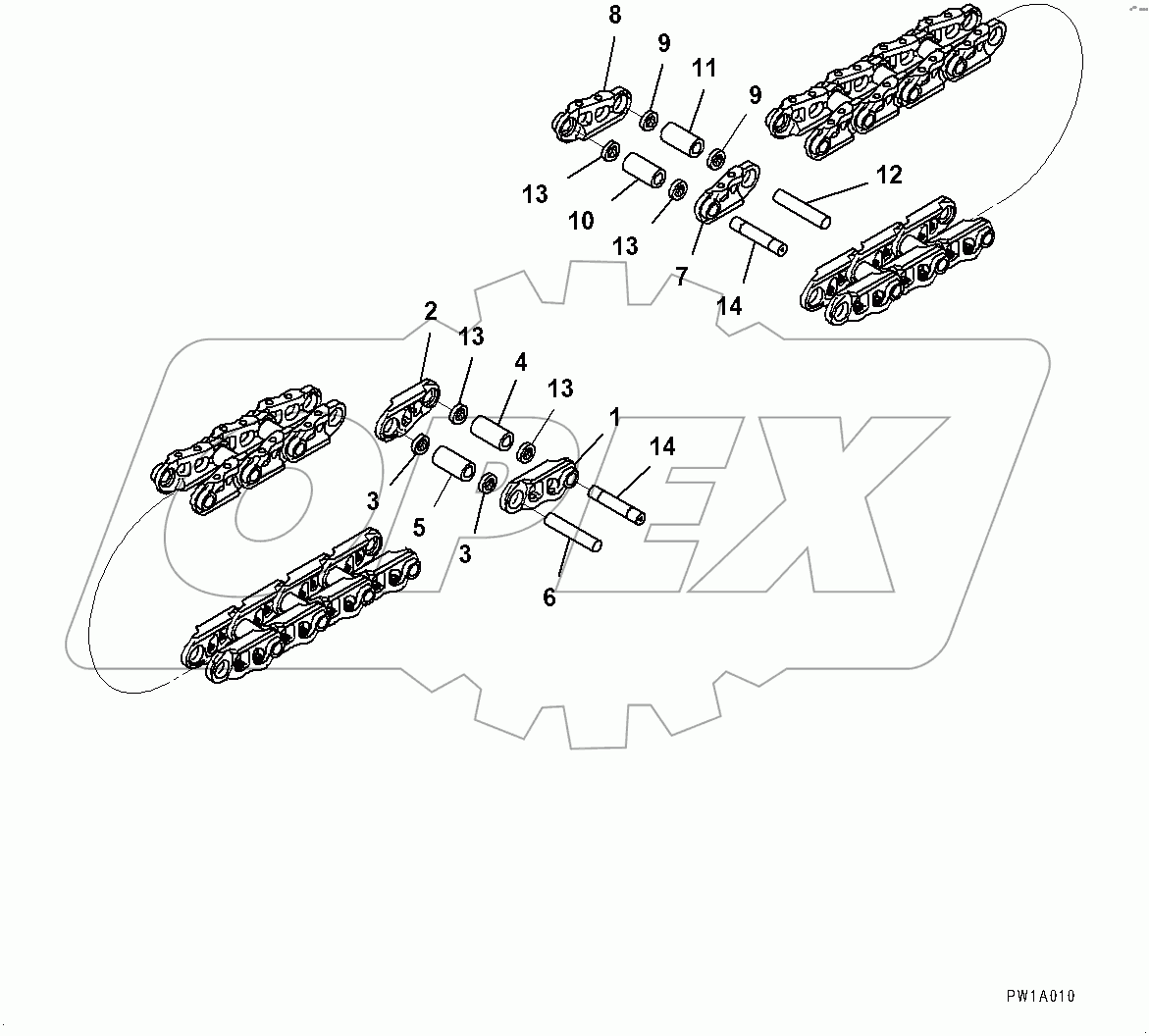 8
9
11
9
13
10
13
12
7
14
2
13
4
13
1
14
3
5
3
6
OPEX
PW1A010