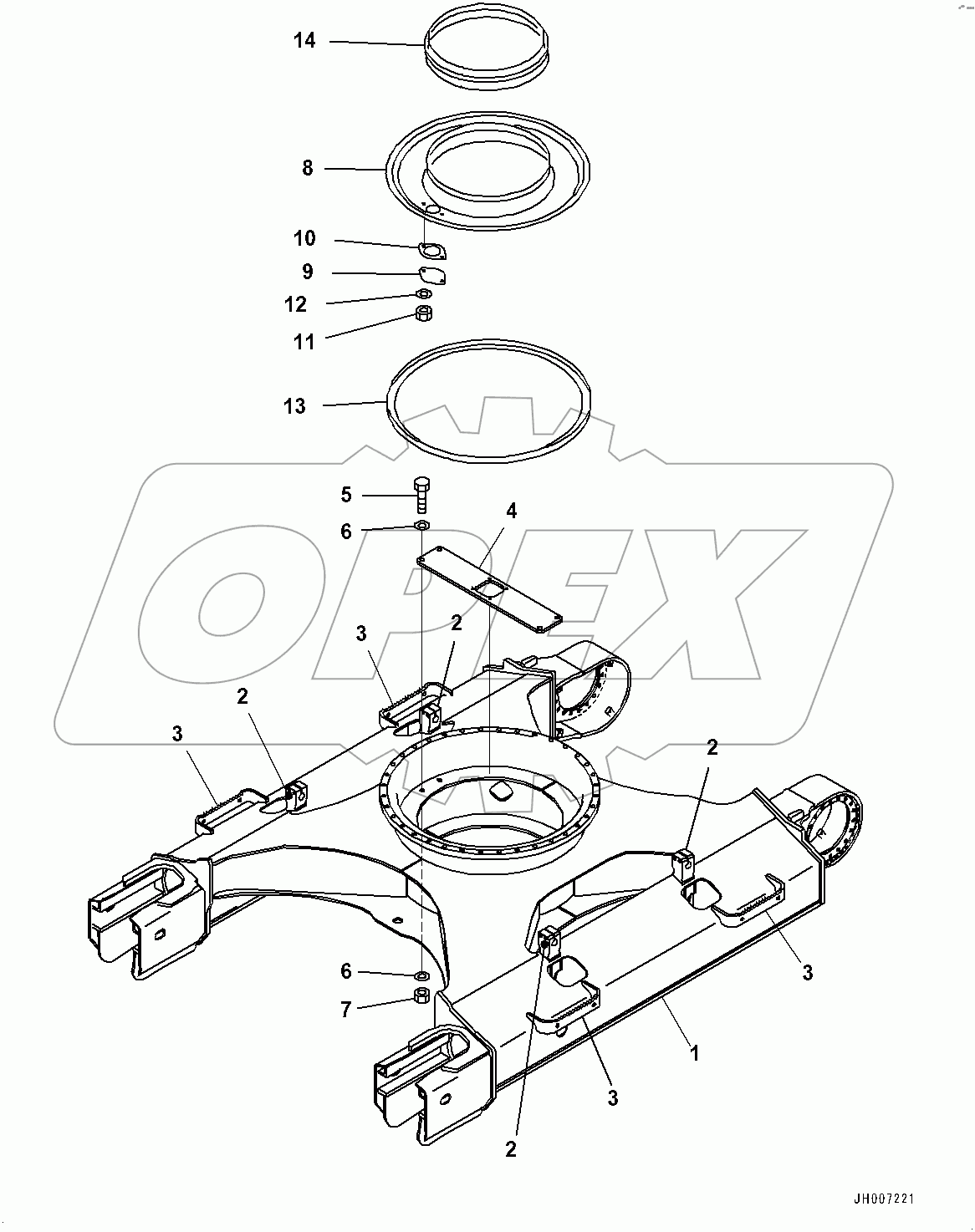 14
8
10
9
12
11
13
5
6
4
3
2
2
3
2
6
7
3
1
3
2
OPEX
JH007221