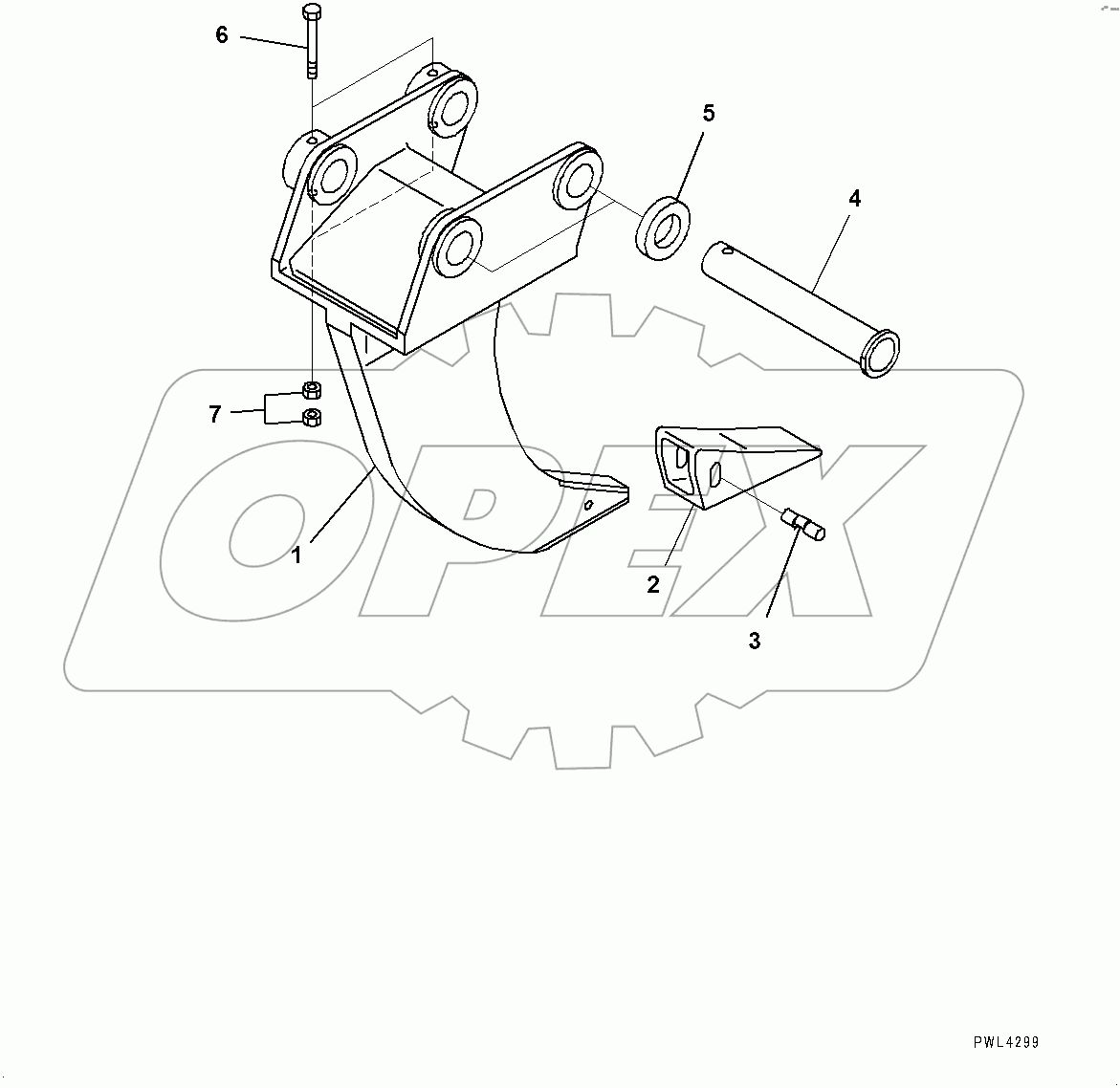 6

5

4

7

1

2

3

OPEX

PWL4299