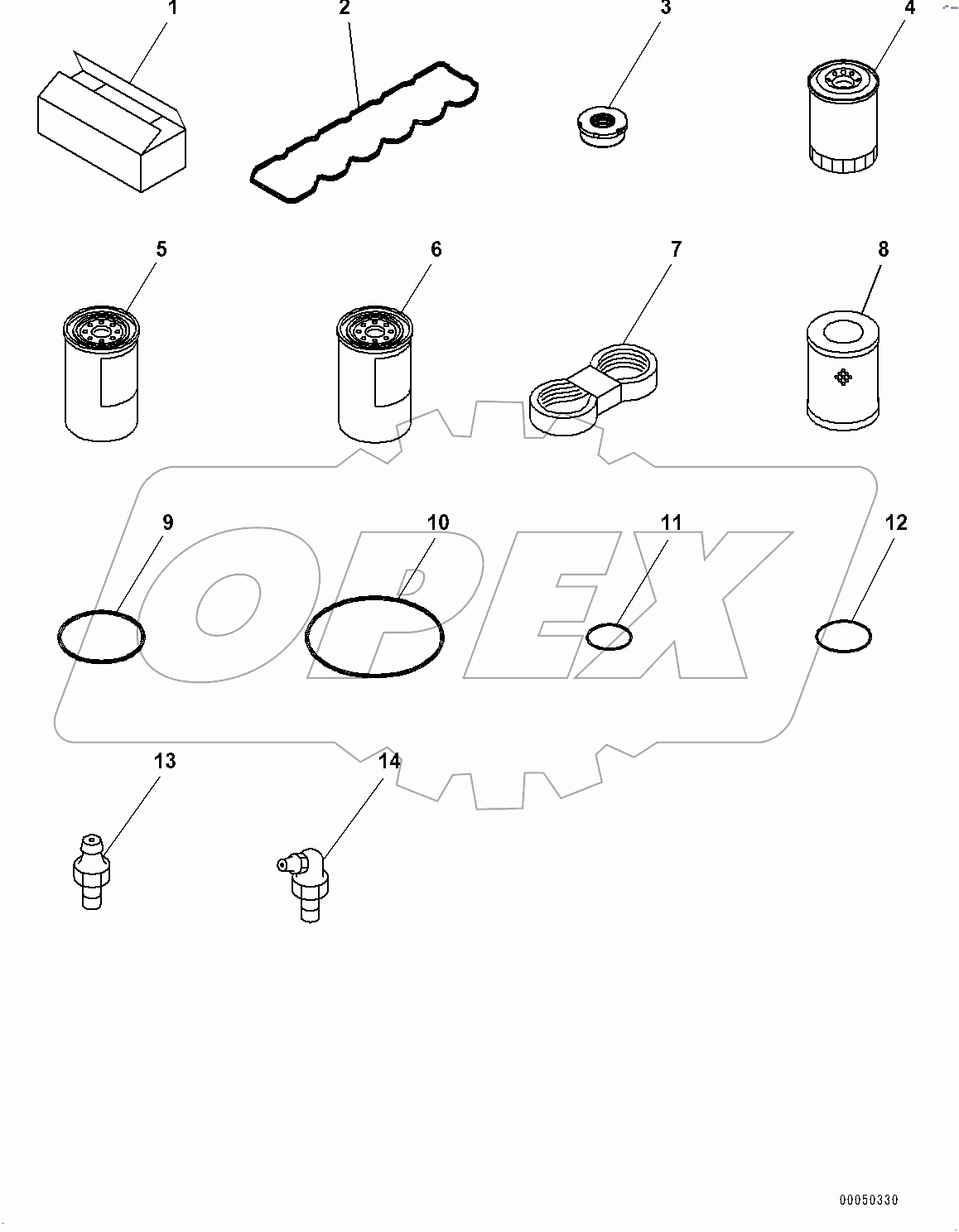 1
2
3
4
5
6
7
8
9
10
11
12
13
14
OPEX
00050330