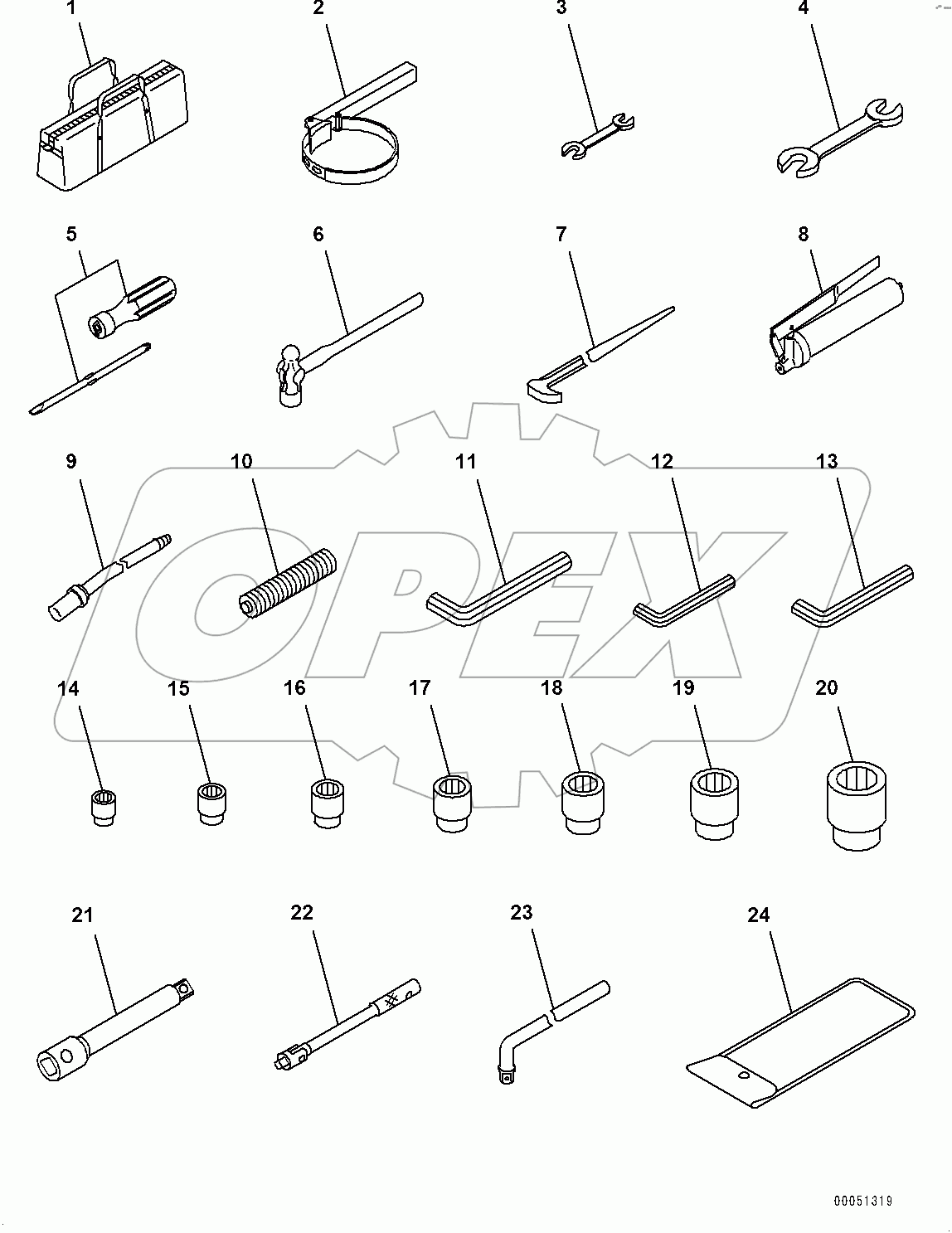 1 2 3 4

5 6 7 8

9 10 11 12 13

OPEX

14 15 16 17 18 19 20

21 22 23 24

00051319