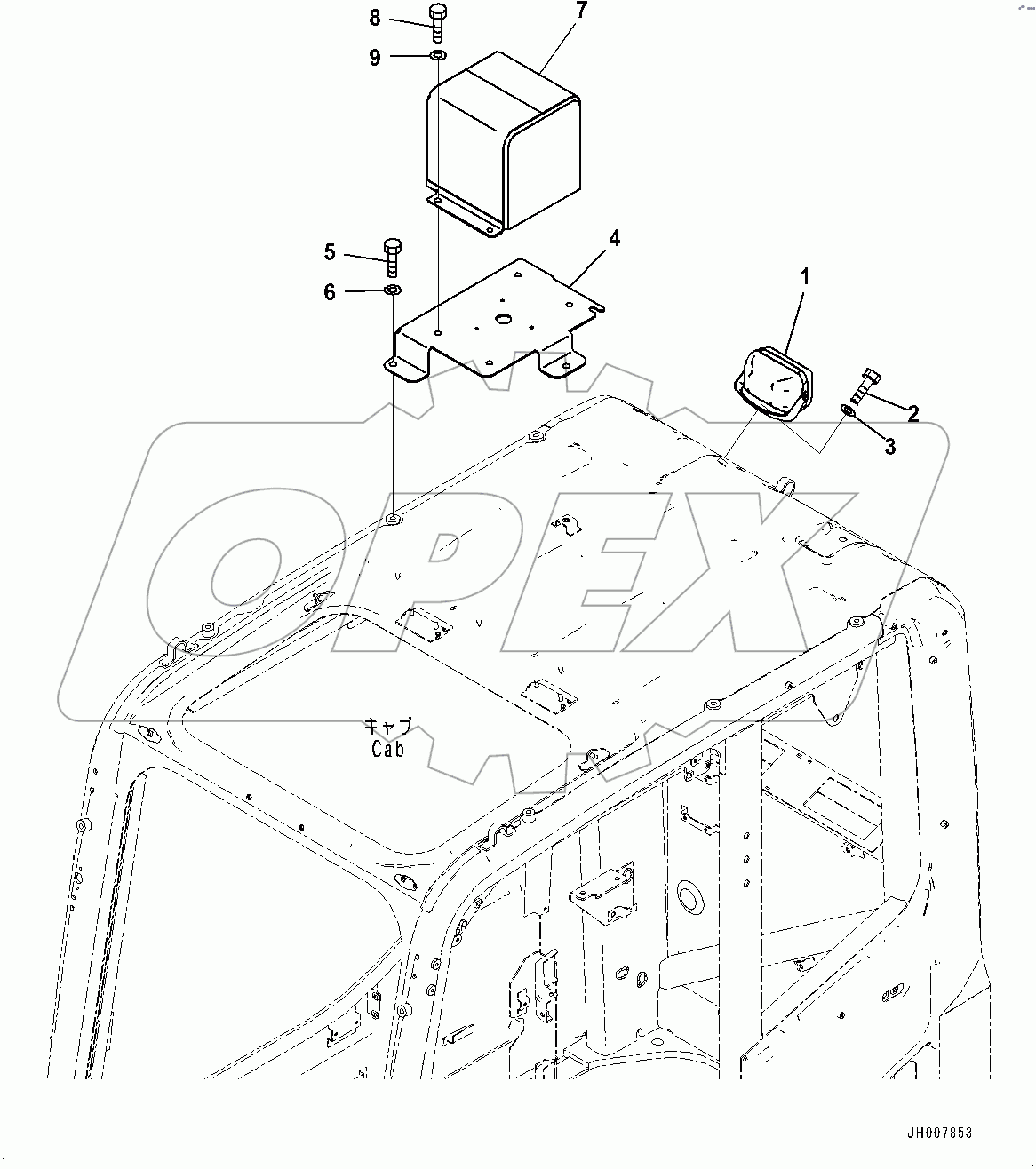 8

7

9

5

4

6

1

2

3

OPEX

キャブ
Cab

JH007853