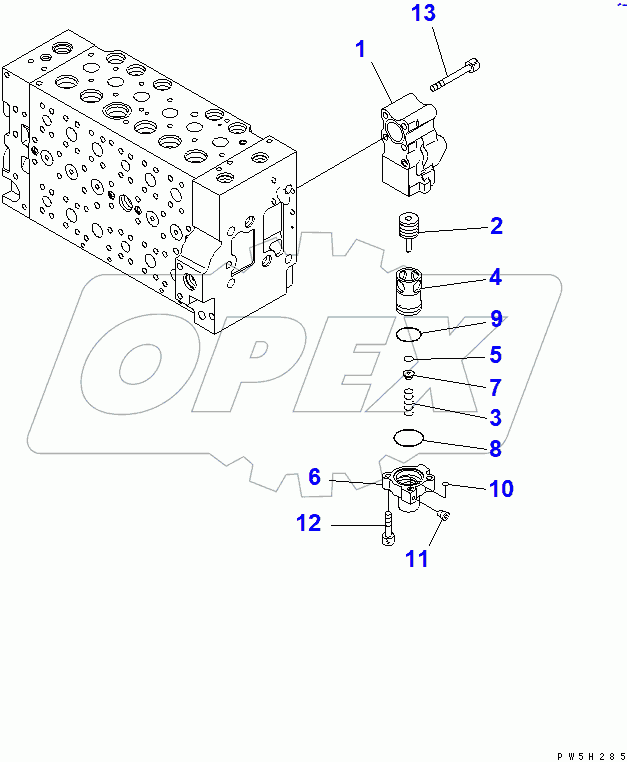 13
1
2
4
9
5
7
3
8
6
10
12
11
OPEX
PW5H285