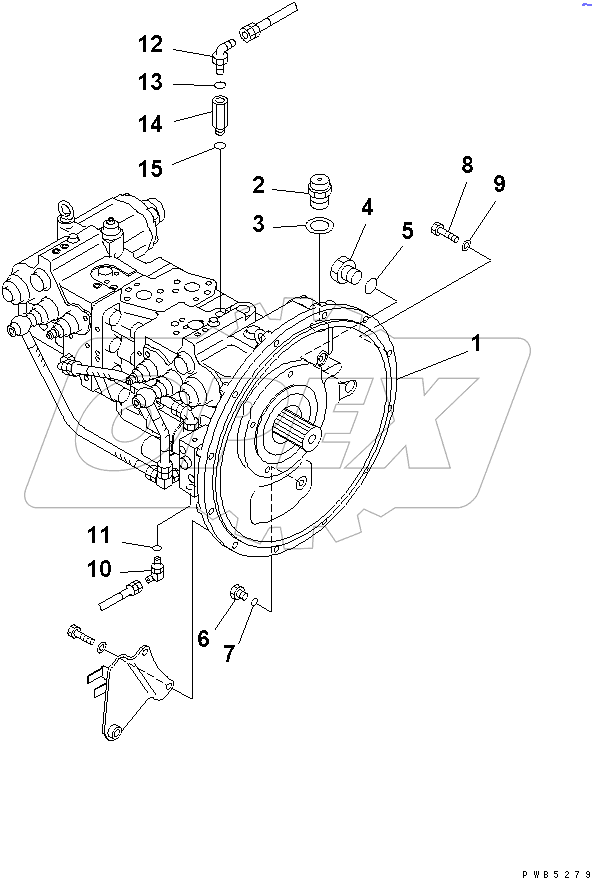 12
13
14
15
2
3
4
5
8
9
1
11
10
6
7
PWB5279