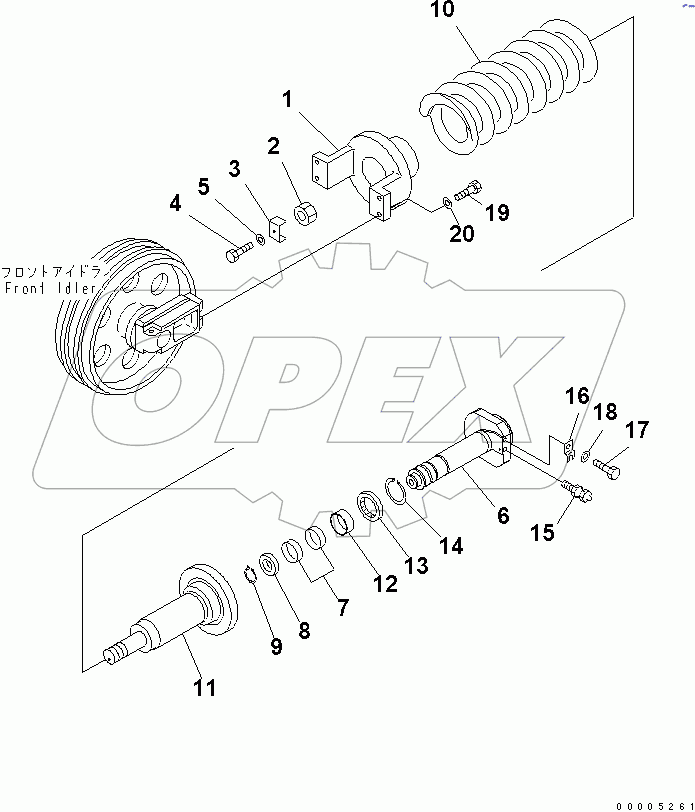 10
1
2
3
5
4
19
20
フロントアイドラ
Front Idler
OPEX
16
18
17
6
15
14
13
12
7
8
9
11
00005261