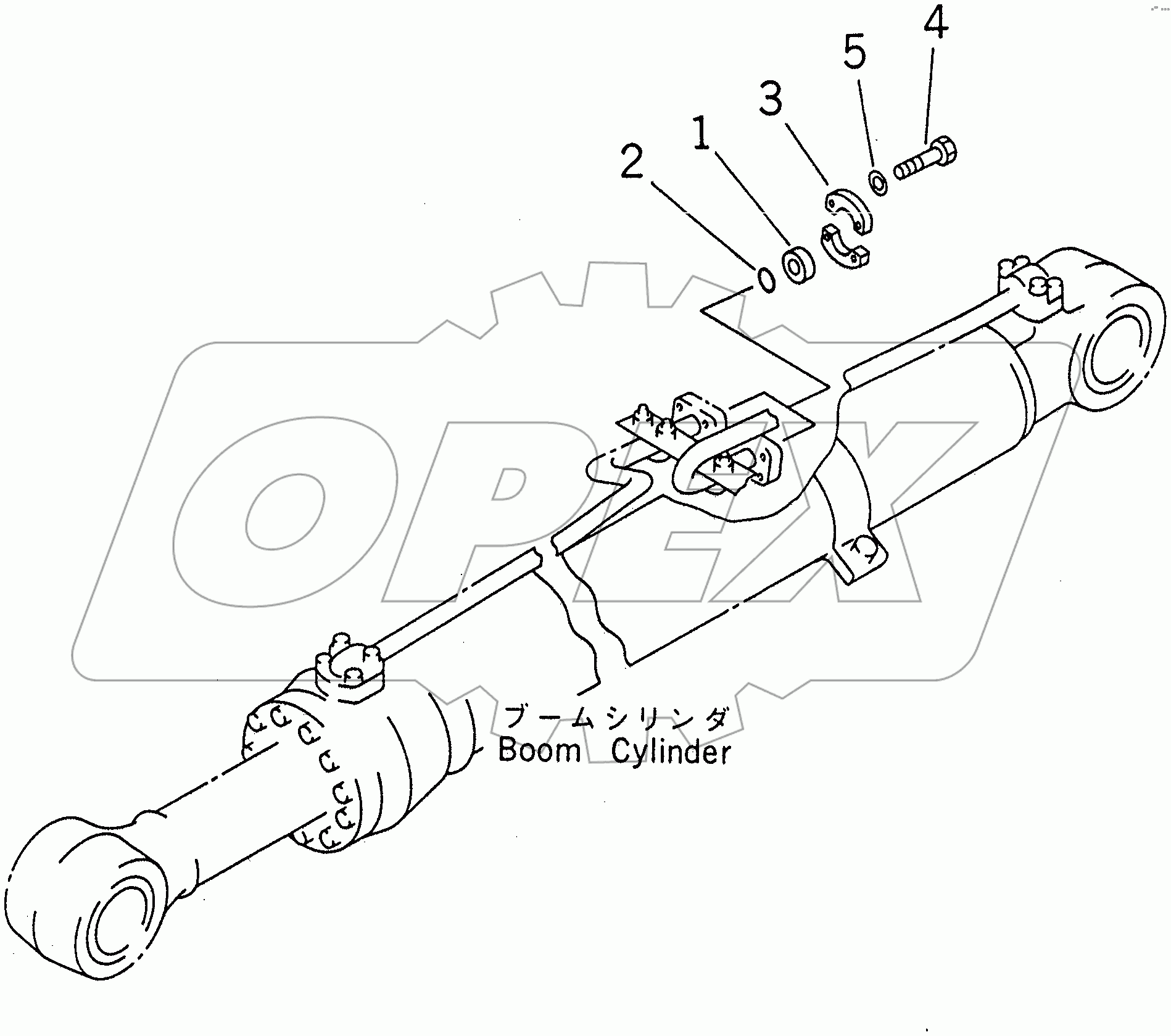 4
5
3
1
2
OPEX
ブームシリンダ
Boom Cylinder