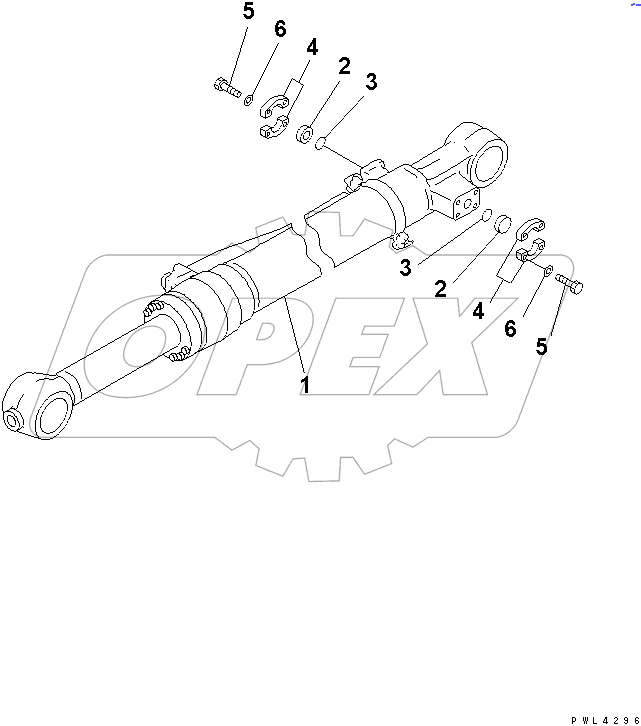 5
6
4
2
3
3
2
4
6
5
1
OPEX
PWL4296