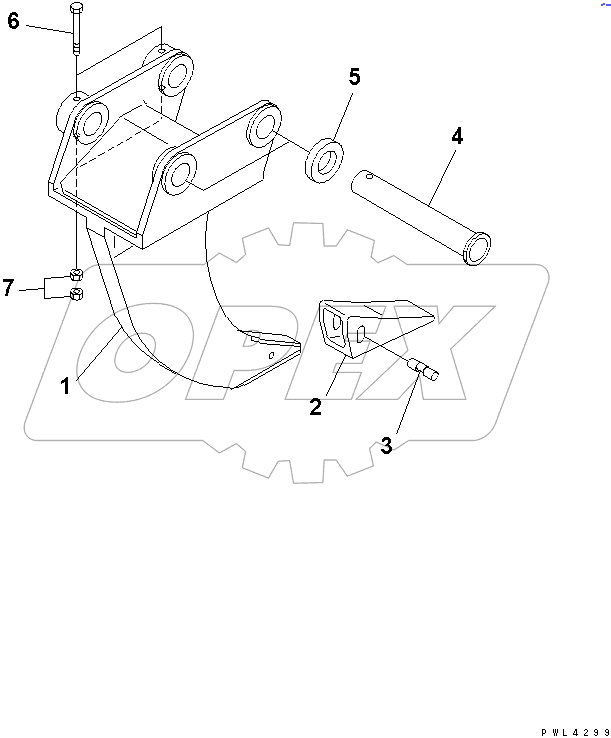 6

5

4

7

1

2

3

OPEX

PWL4299