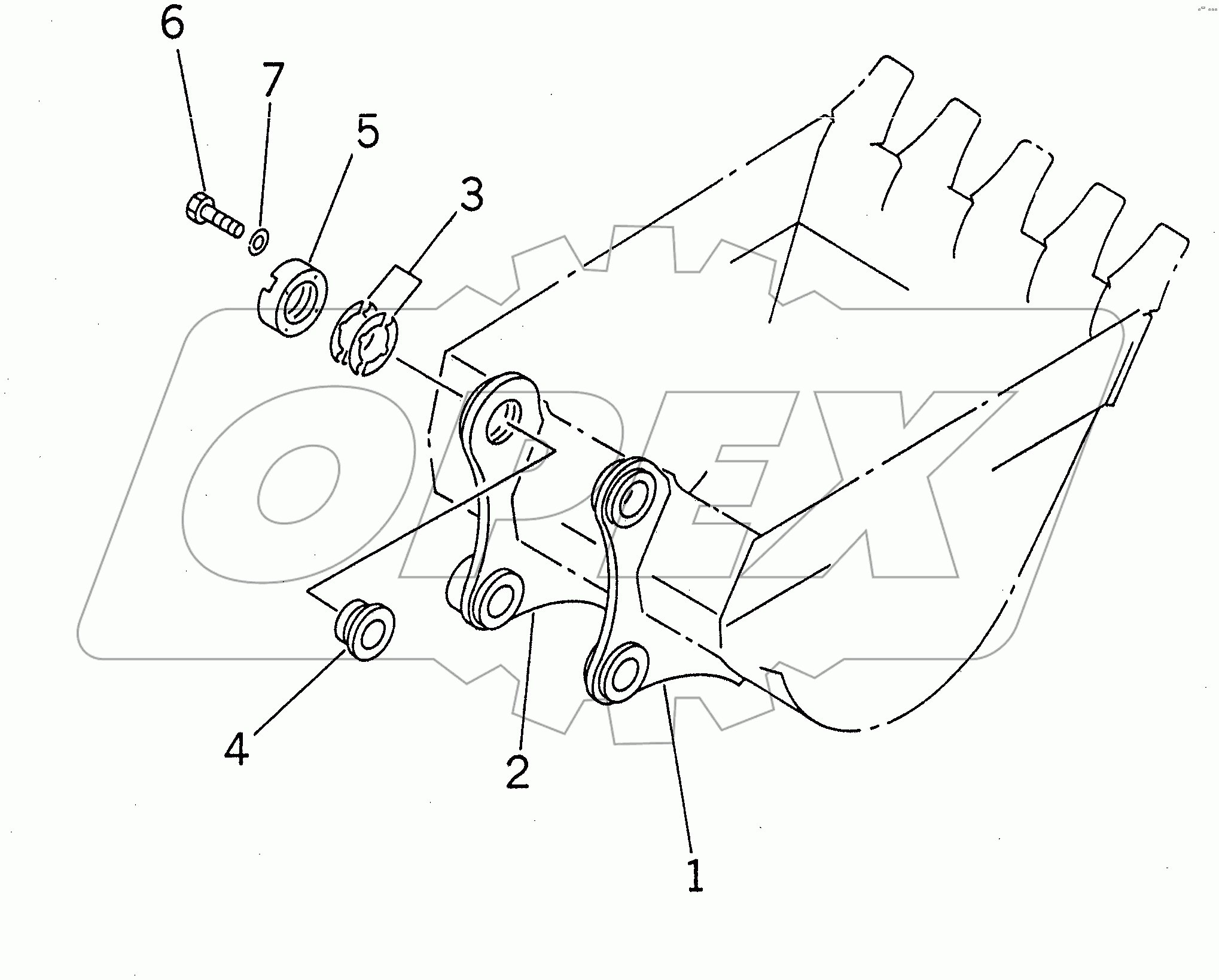 6
7
5
3
OPEX
4
2
1