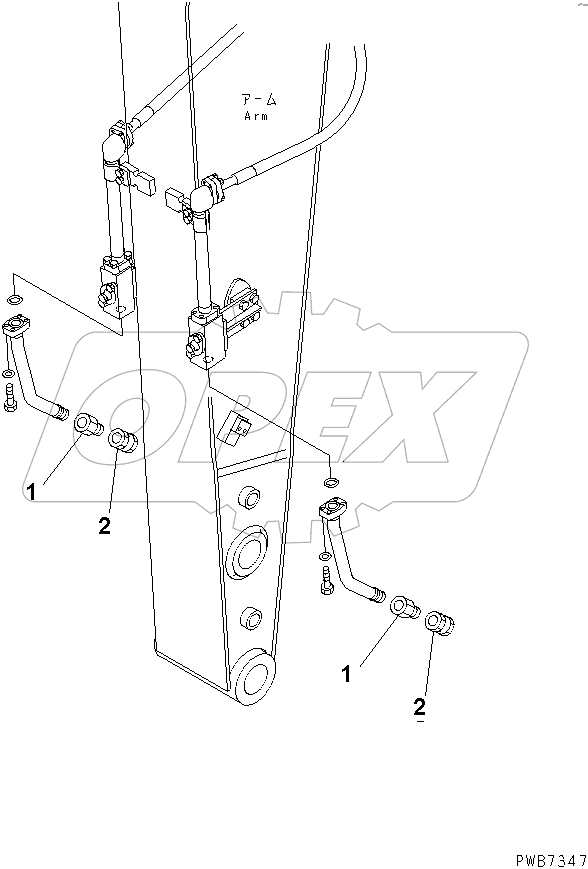 アーム
Arm

OPEX

1
2
1
2

PWB7347