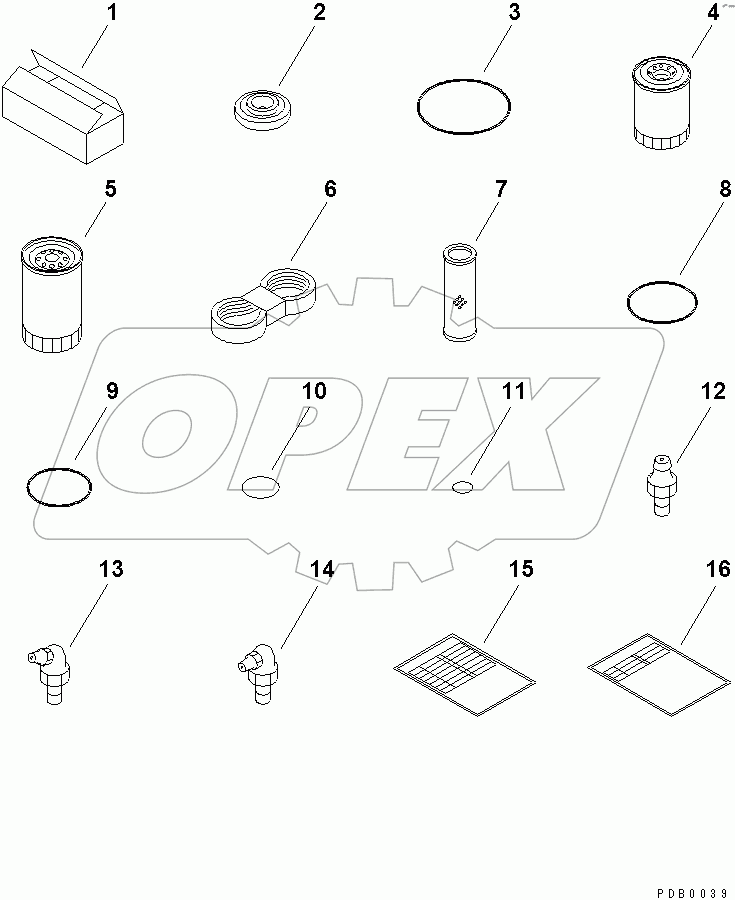 1
2
3
4
5
6
7
8
OPEX
9
10
11
12
13
14
15
16
PDB0039