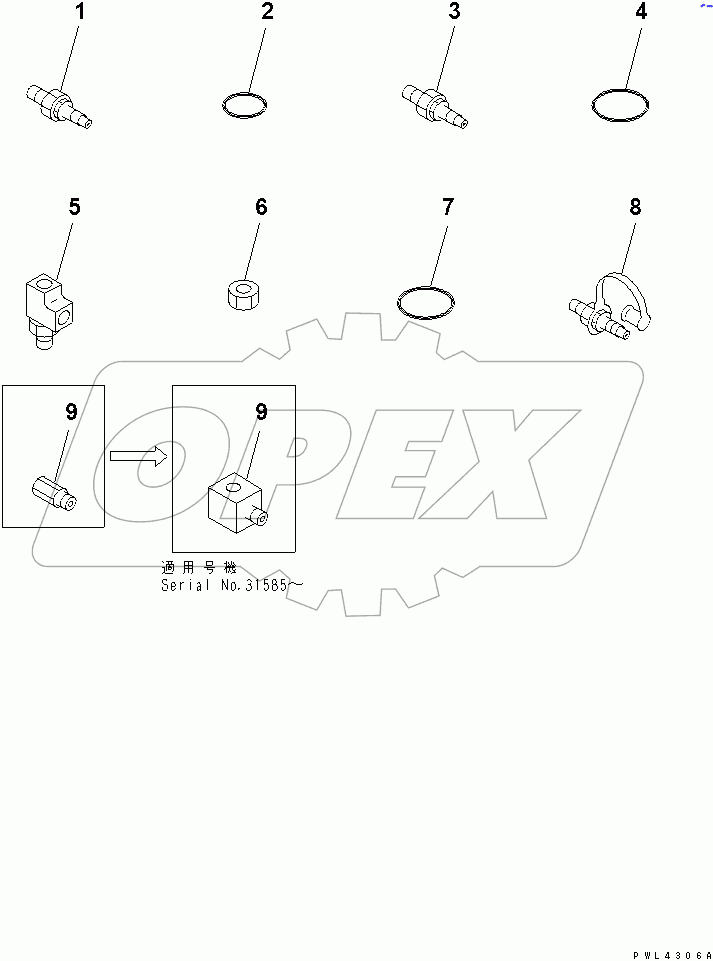 1
2
3
4
5
6
7
8
9
9
OPEX
適用号機
Serial No.31585~
PWL4306A