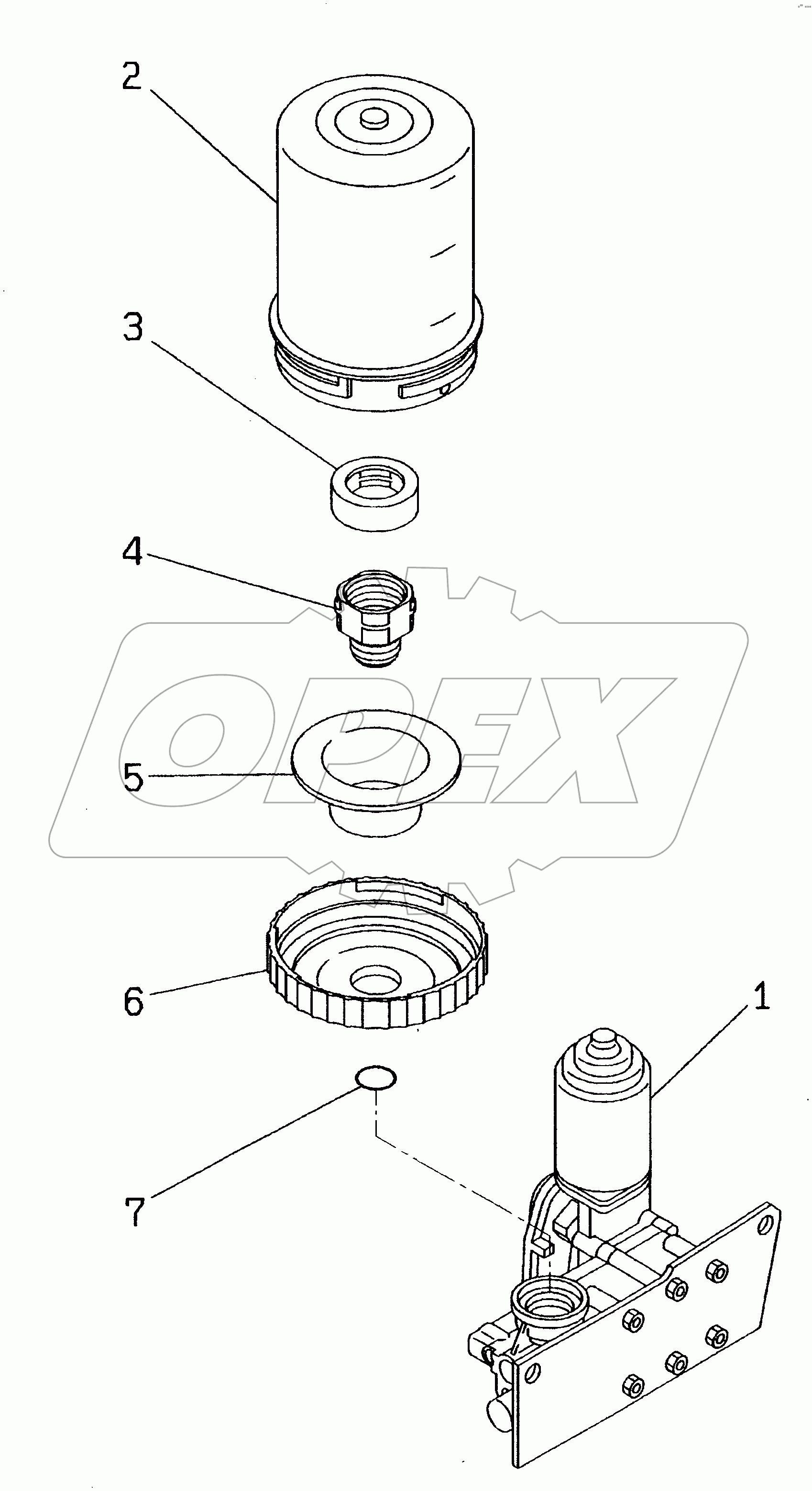 2
3
4
OPEX
5
6
1
7