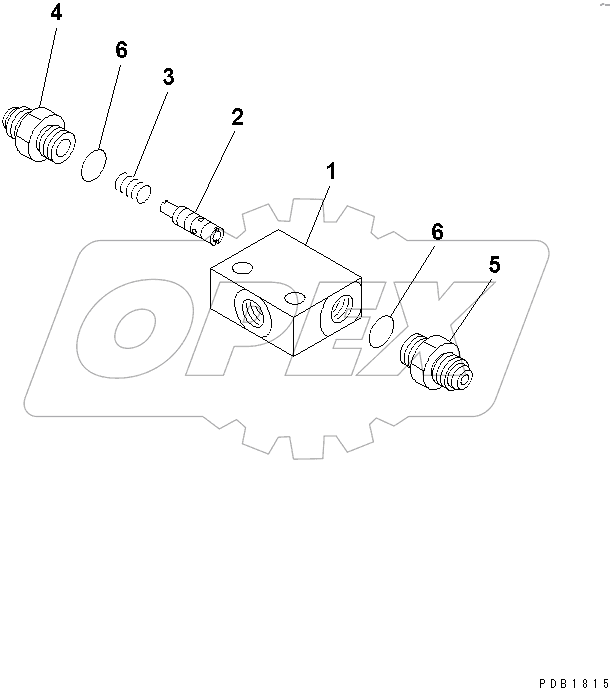 4
6
3
2
1
6
5
OPEX
PDB1815