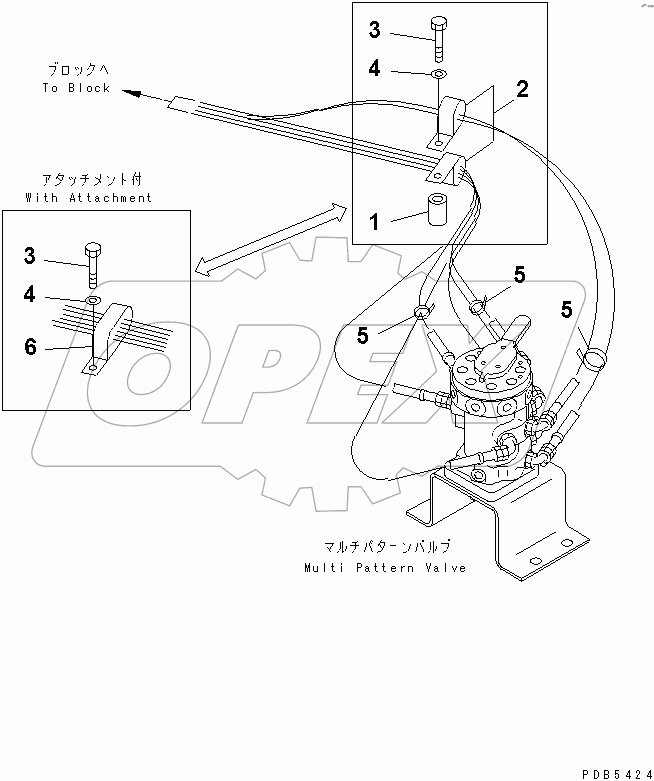 ブロックへ
To Block

3
4
2
1

アタッチメント付
With Attachment

3
4
6

5
5
5

OPEX

マルチパターンバルブ
Multi Pattern Valve

PDB5424